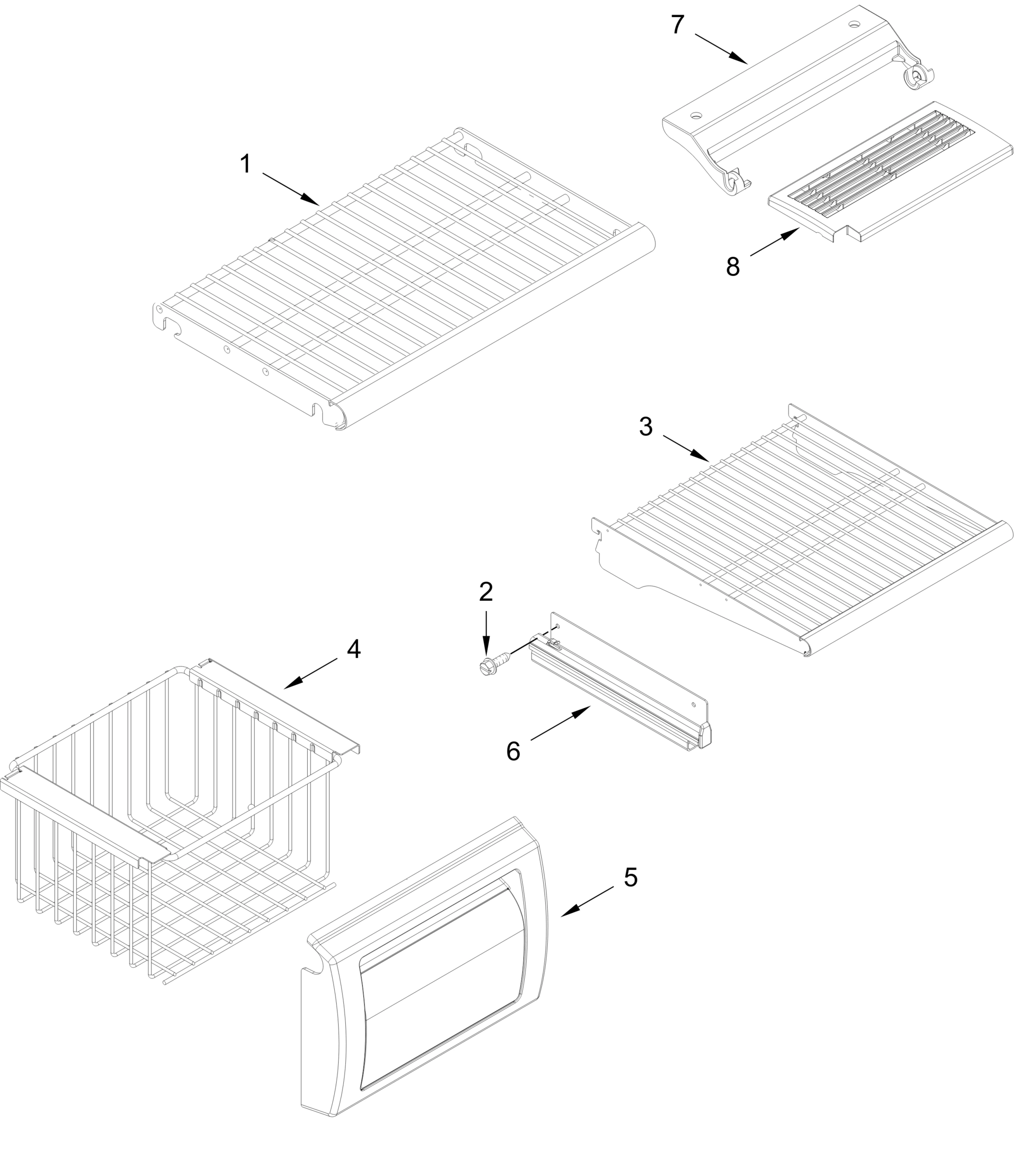 7
1
8
3
2
4
6
5