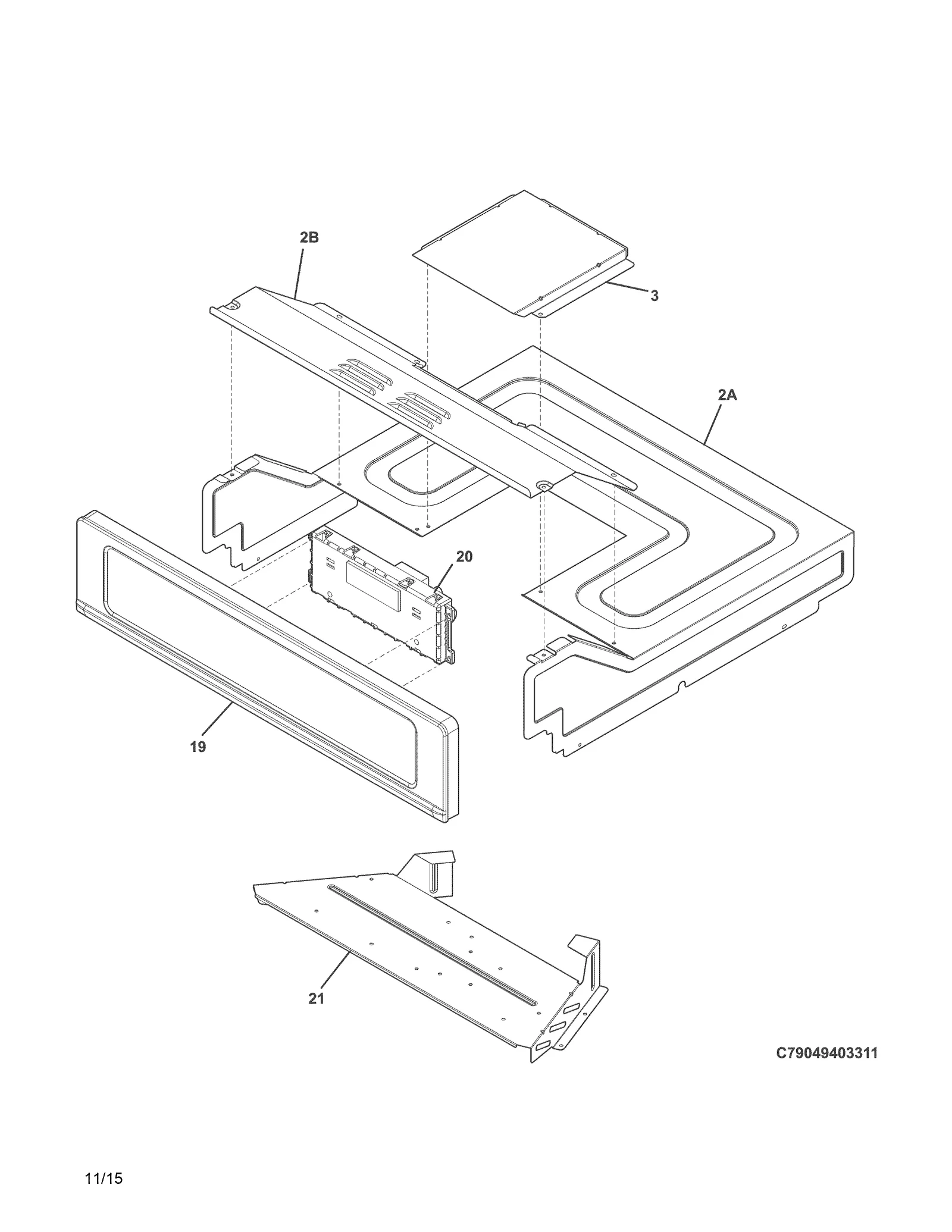 2B

3

2A

20

19

21

C79049403311

11/15