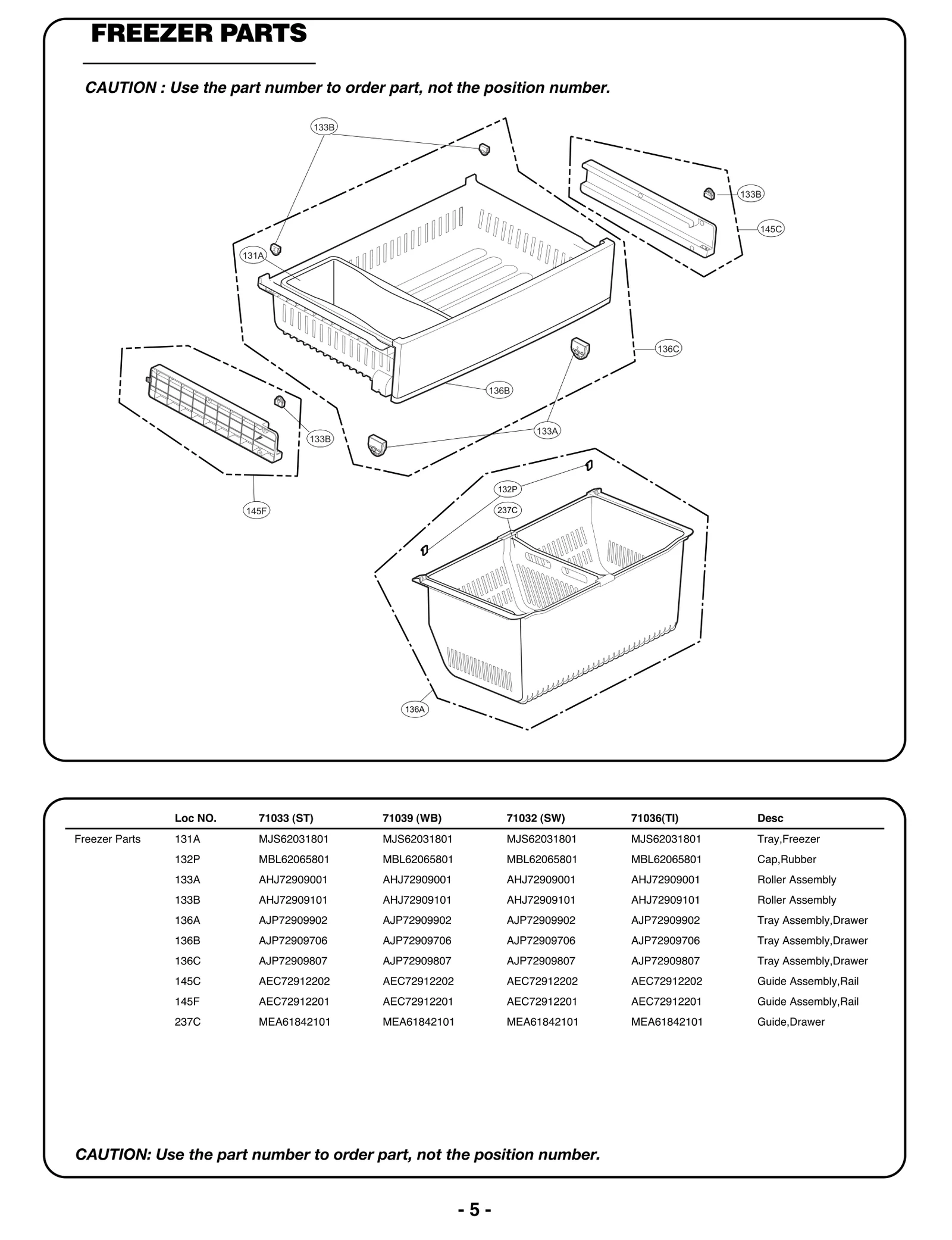 FREEZER PARTS

CAUTION : Use the part number to order part, not the position number.

133B
133B
145C
131A
136C
136B
133B
133A
145F
132P
237C
136A

| | Loc NO. | 71033 (ST) | 71039 (WB) | 71032 (SW) | 71036(TI) | Desc |
|---|---|---|---|---|---|---|
| Freezer Parts | 131A | MJS62031801 | MJS62031801 | MJS62031801 | MJS62031801 | Tray,Freezer |
| | 132P | MBL62065801 | MBL62065801 | MBL62065801 | MBL62065801 | Cap,Rubber |
| | 133A | AHJ72909001 | AHJ72909001 | AHJ72909001 | AHJ72909001 | Roller Assembly |
| | 133B | AHJ72909101 | AHJ72909101 | AHJ72909101 | AHJ72909101 | Roller Assembly |
| | 136A | AJP72909902 | AJP72909902 | AJP72909902 | AJP72909902 | Tray Assembly,Drawer |
| | 136B | AJP72909706 | AJP72909706 | AJP72909706 | AJP72909706 | Tray Assembly,Drawer |
| | 136C | AJP72909807 | AJP72909807 | AJP72909807 | AJP72909807 | Tray Assembly,Drawer |
| | 145C | AEC72912202 | AEC72912202 | AEC72912202 | AEC72912202 | Guide Assembly,Rail |
| | 145F | AEC72912201 | AEC72912201 | AEC72912201 | AEC72912201 | Guide Assembly,Rail |
| | 237C | MEA61842101 | MEA61842101 | MEA61842101 | MEA61842101 | Guide,Drawer |

CAUTION: Use the part number to order part, not the position number.

- 5 -