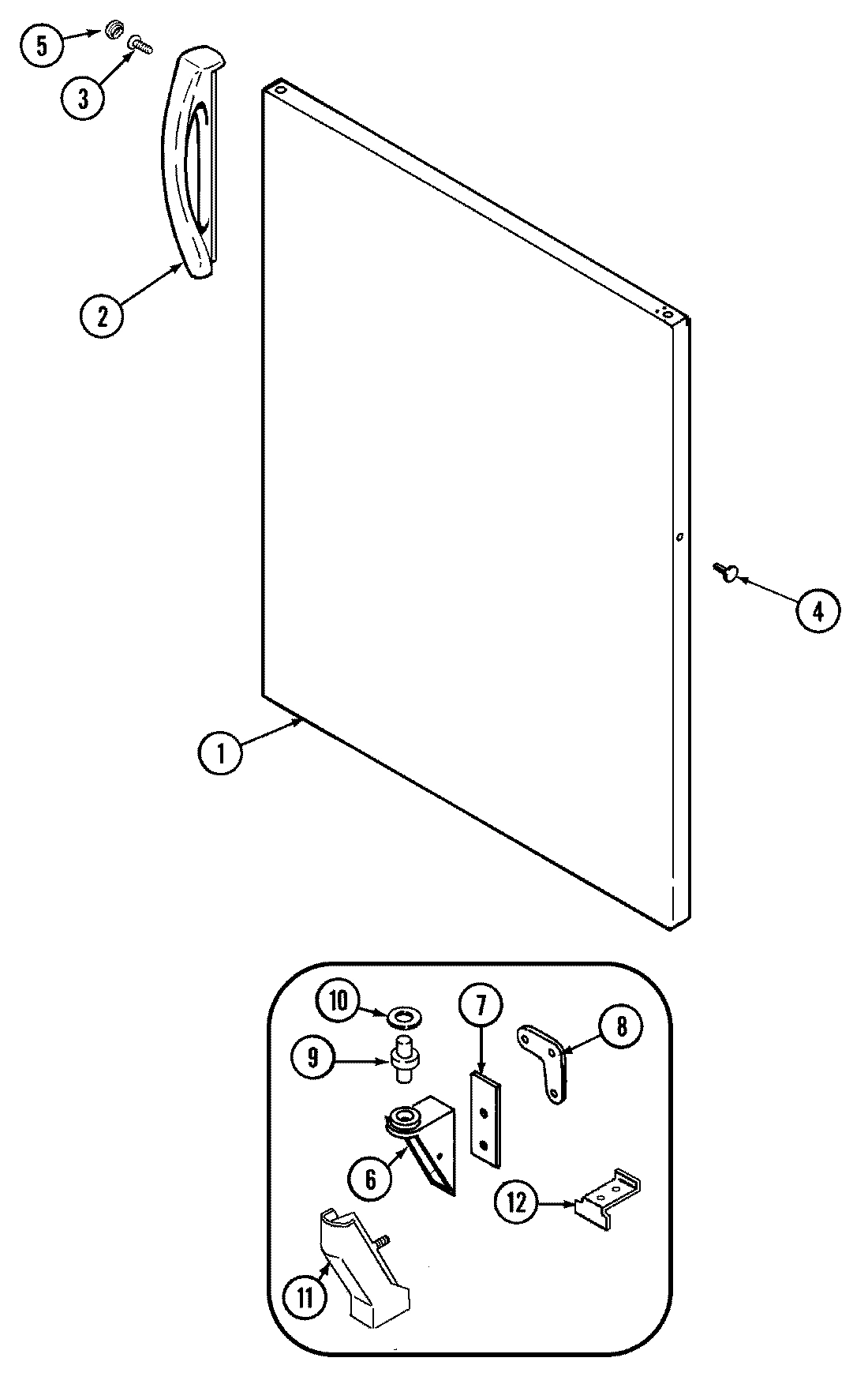 5
3
2
4
1
10
7
8
9
6
12
11