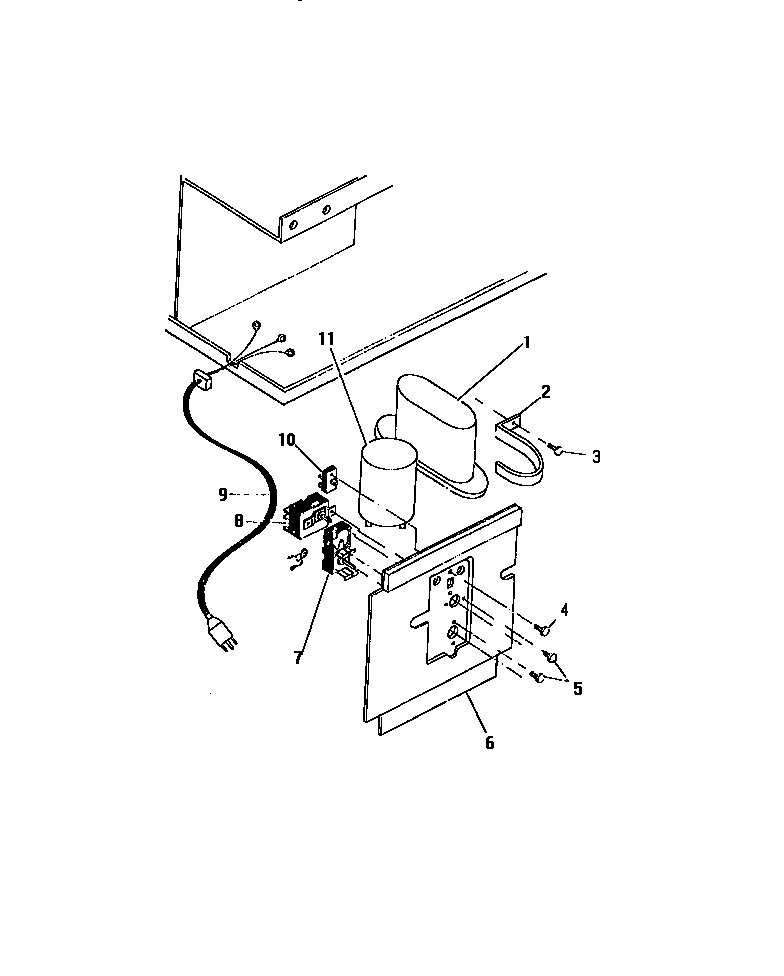 11
1
2
3
10
9
8
7
4
5
6