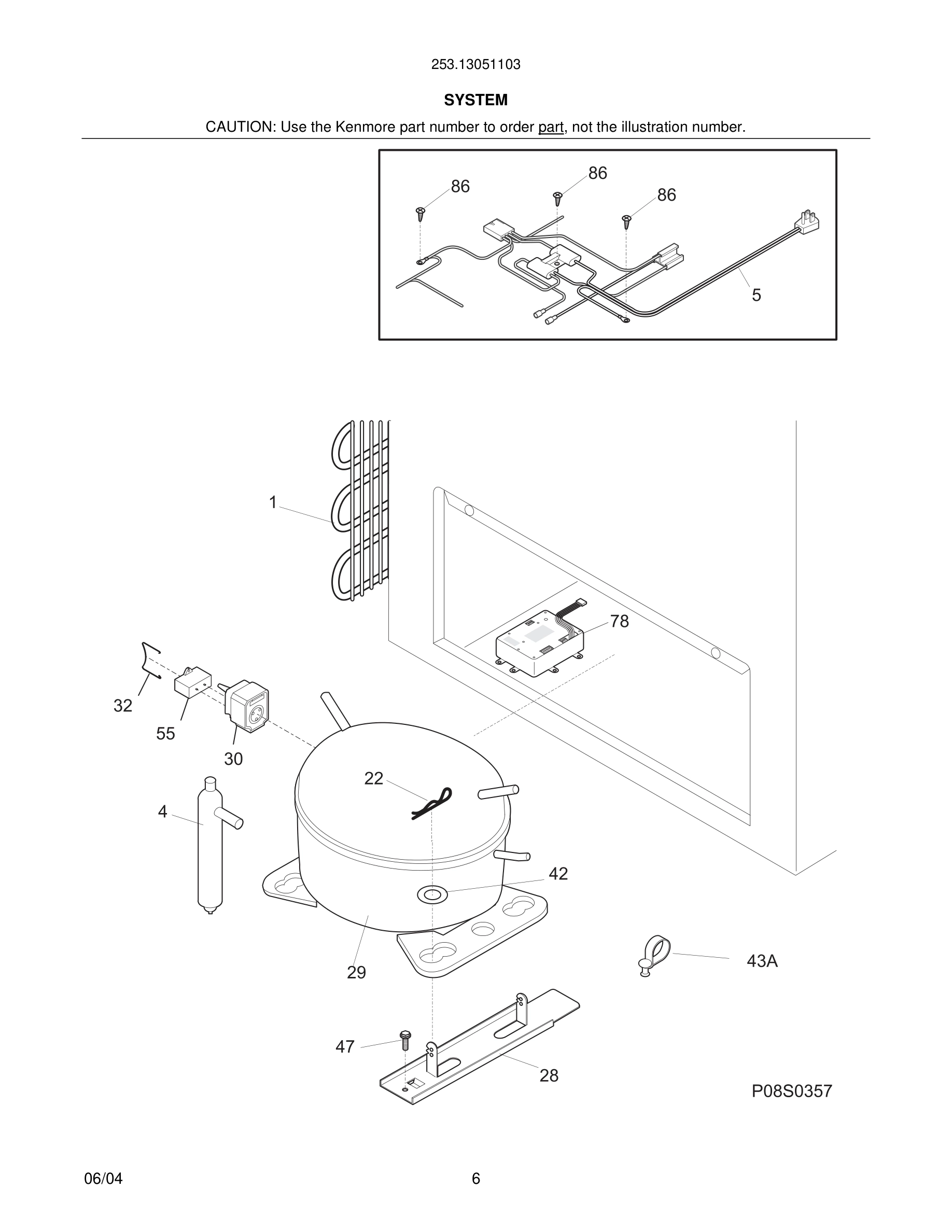 253.13051103

SYSTEM

CAUTION: Use the Kenmore part number to order part, not the illustration number.

86
86
86
5

1
78
32
55
30
22
4
42
29
43A
47
28
P08S0357

06/04
6