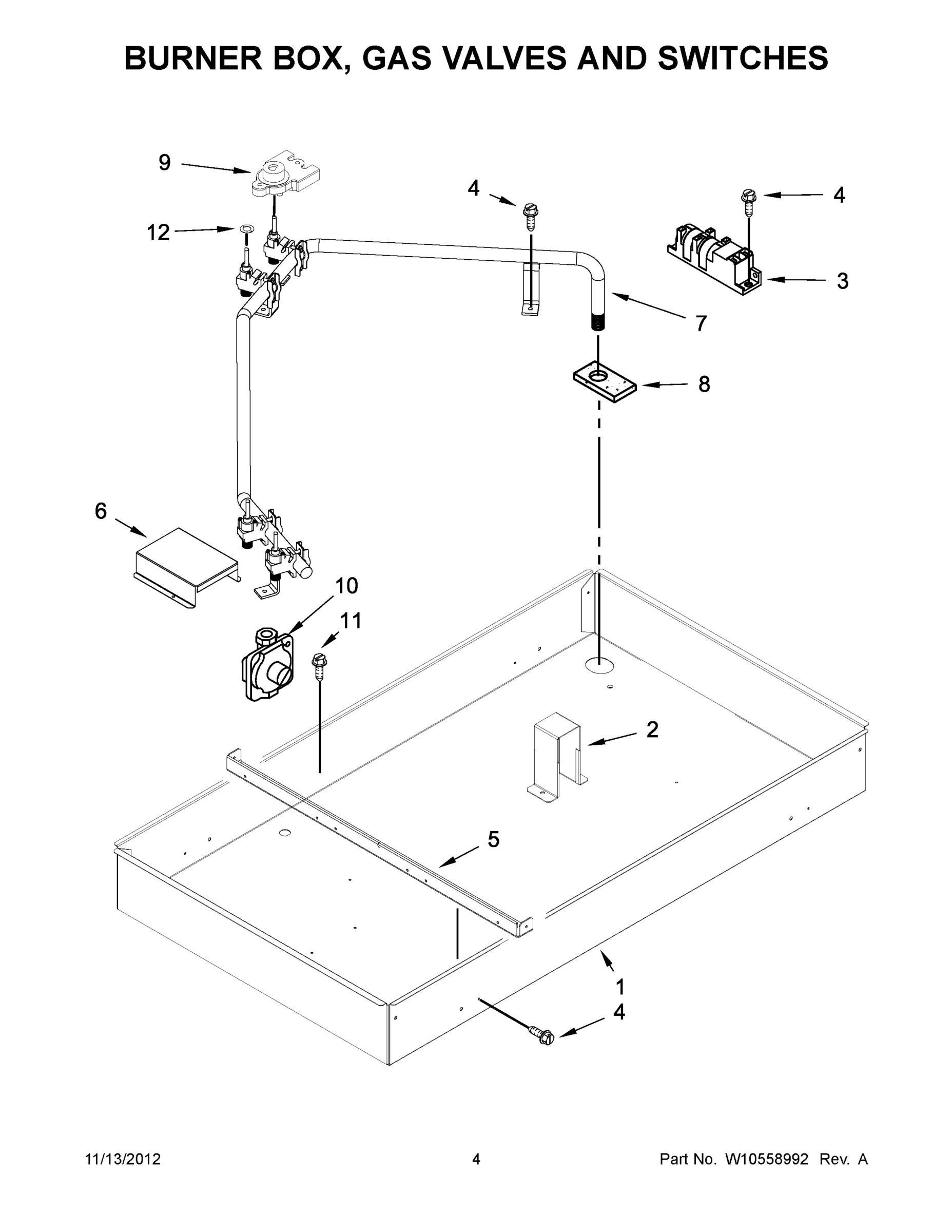 BURNER BOX, GAS VALVES AND SWITCHES

9
4
4
12
3
7
8
6
10
11
2
5
1
4

11/13/2012
4
Part No. W10558992 Rev. A