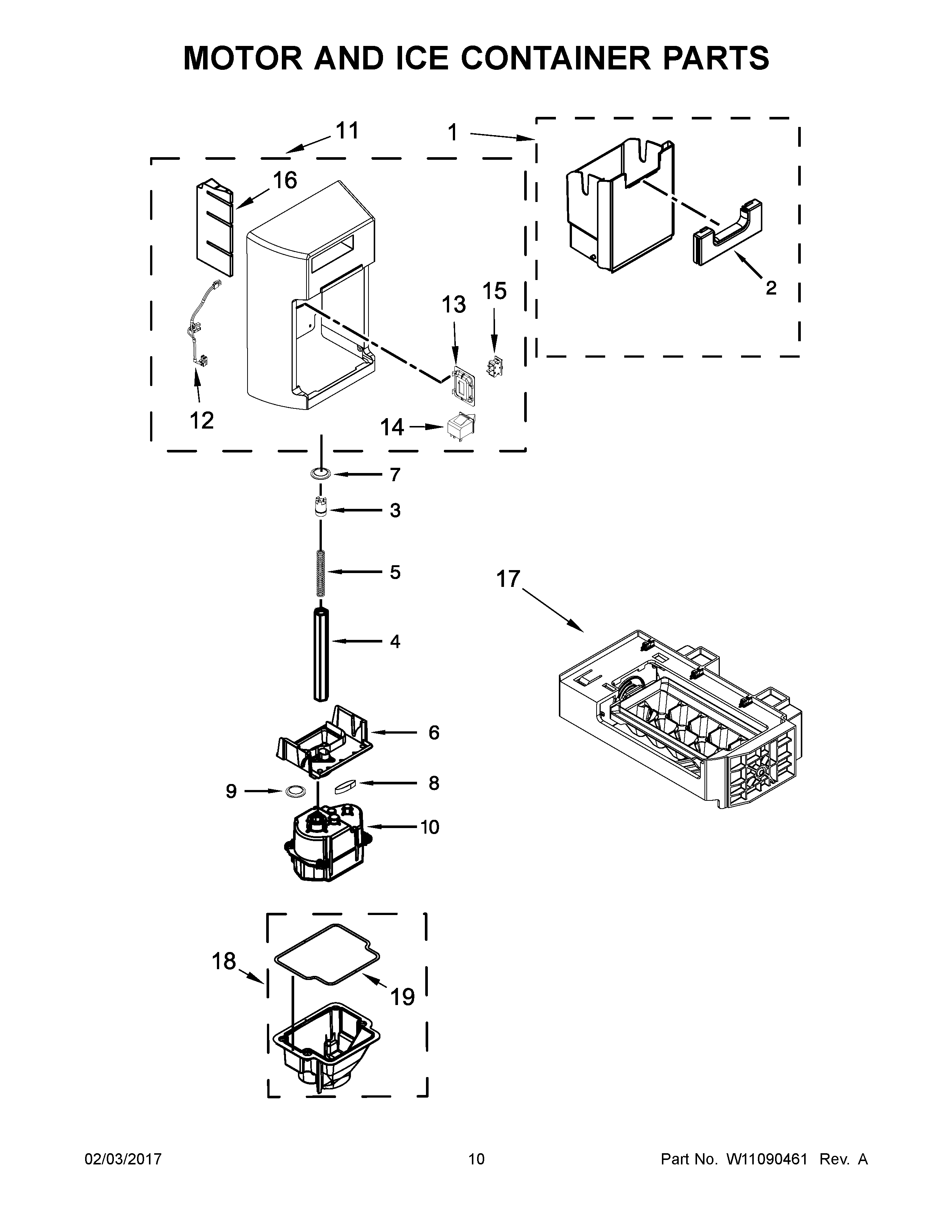 MOTOR AND ICE CONTAINER PARTS

11
1
16
2
13
15
12
14
7
3
5
17
4
6
9
8
10
18
19

02/03/2017
10
Part No. W11090461 Rev. A