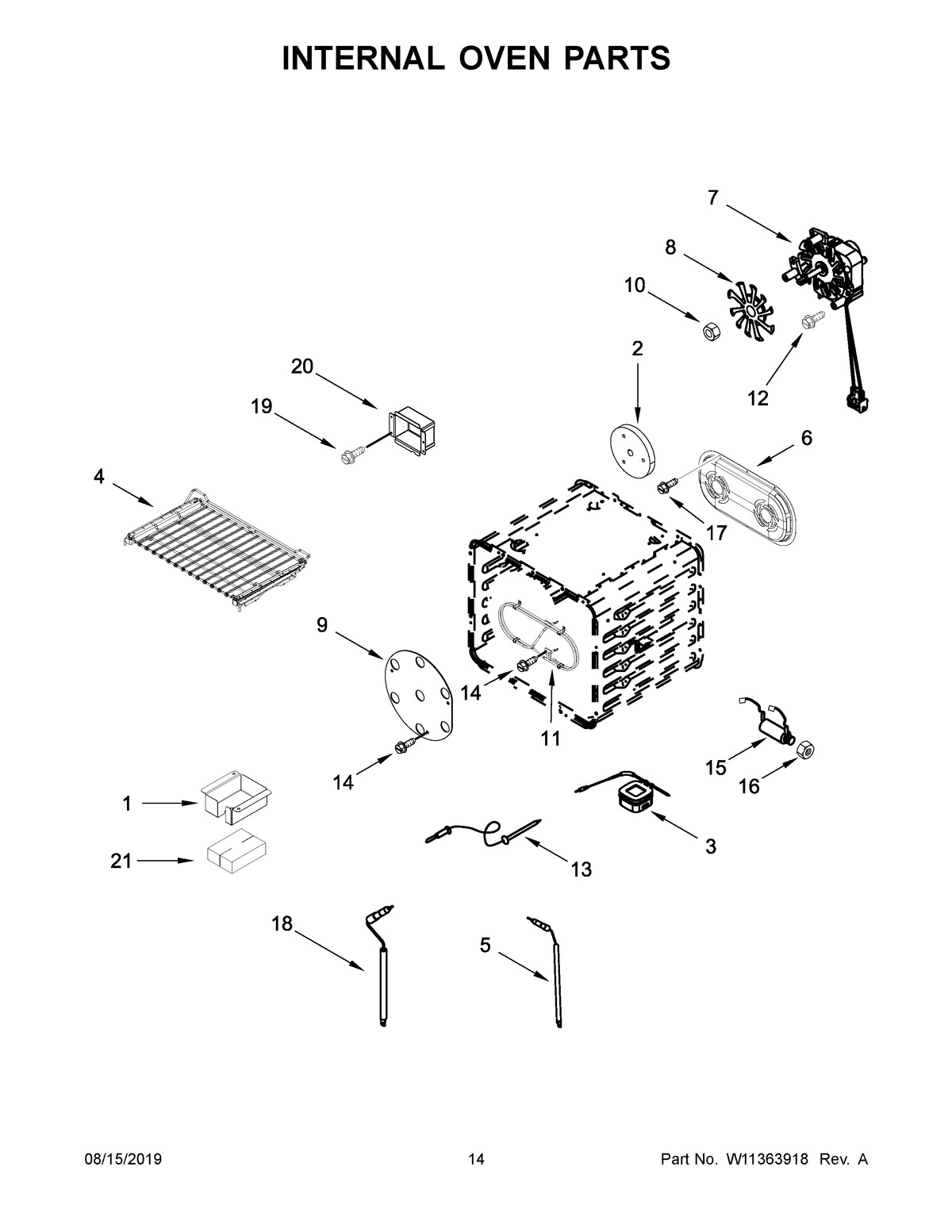 INTERNAL OVEN PARTS

7
8
10
2
12
20
19
6
4
17
9
14
11
15
16
14
1
3
21
13
18
5

08/15/2019
14
Part No. W11363918 Rev. A