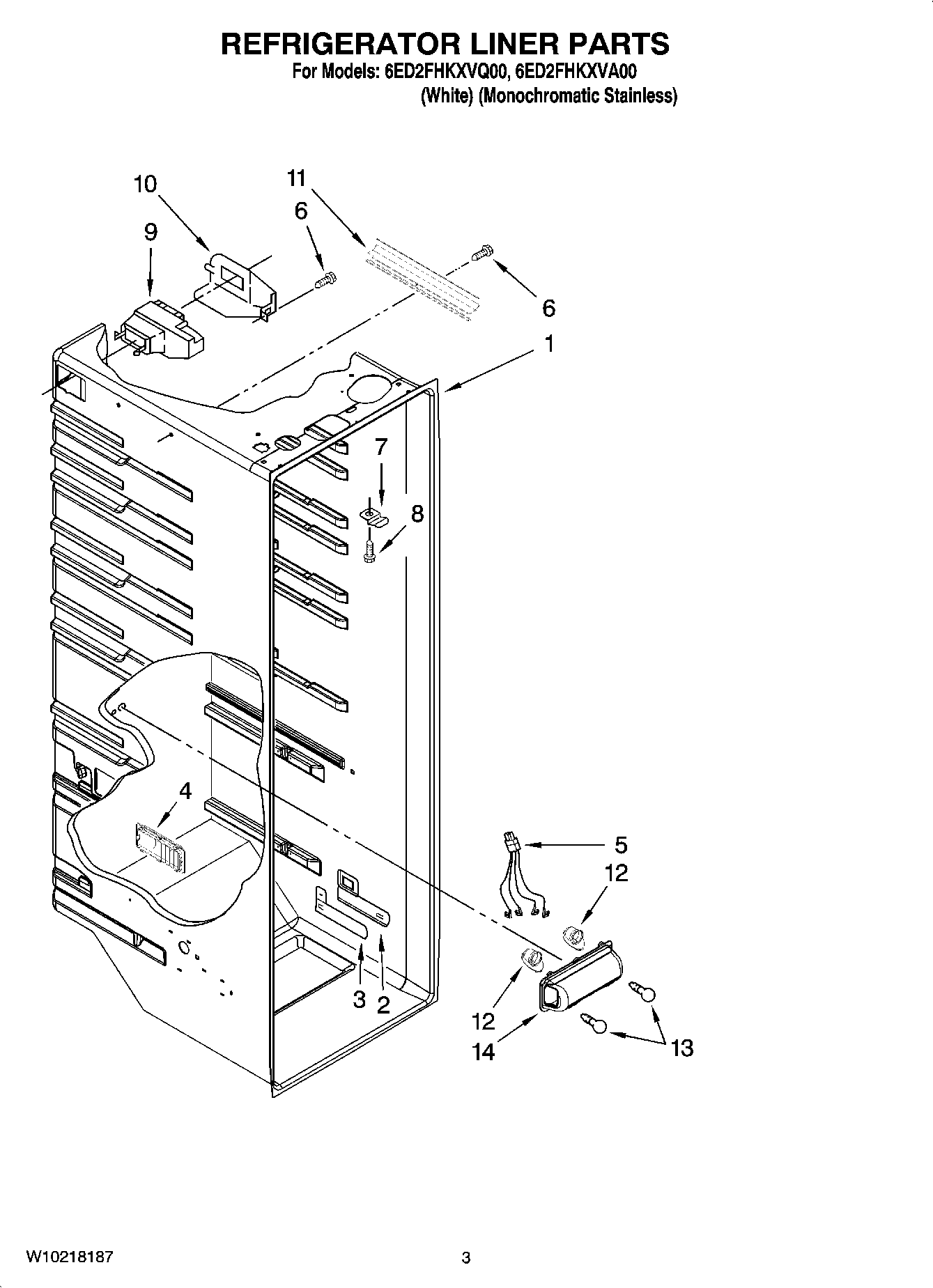 REFRIGERATOR LINER PARTS

For Models: 6ED2FHKXVQ00, 6ED2FHKXVA00
(White) (Monochromatic Stainless)

10
11
6
9
6
1
7
8
4
5
12
3
2
12
14
13

W10218187

3