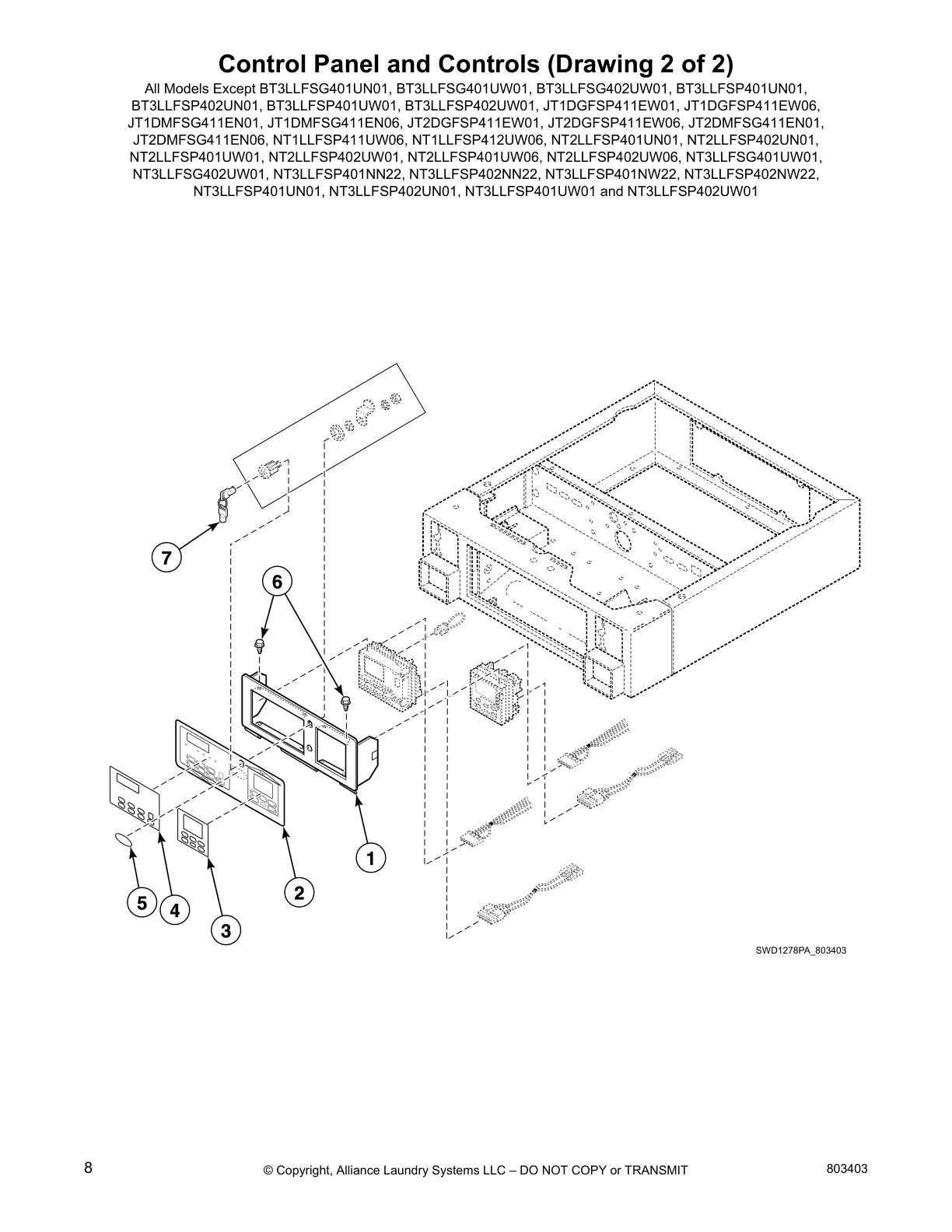 Control Panel and Controls (Drawing 2 of 2)

All Models Except BT3LLFSG401UN01, BT3LLFSG401UW01, BT3LLFSG402UW01, BT3LLFSP401UN01, BT3LLFSP402UN01, BT3LLFSP401UW01, BT3LLFSP402UW01, JT1DGFSP411EW01, JT1DGFSP411EW06, JT1DMFSG411EN01, JT1DMFSG411EN06, JT2DGFSP411EW01, JT2DGFSP411EW06, JT2DMFSG411EN01, JT2DMFSG411EN06, NT1LLFSP411UW06, NT1LLFSP412UW06, NT2LLFSP401UN01, NT2LLFSP402UN01, NT2LLFSP401UW01, NT2LLFSP402UW01, NT2LLFSP401UW06, NT2LLFSP402UW06, NT3LLFSG401UW01, NT3LLFSG402UW01, NT3LLFSP401NN22, NT3LLFSP402NN22, NT3LLFSP401NW22, NT3LLFSP402NW22, NT3LLFSP401UN01, NT3LLFSP402UN01, NT3LLFSP401UW01 and NT3LLFSP402UW01

7

6

1

2

5

4

3

SWD1278PA_803403

8

© Copyright, Alliance Laundry Systems LLC – DO NOT COPY or TRANSMIT

803403