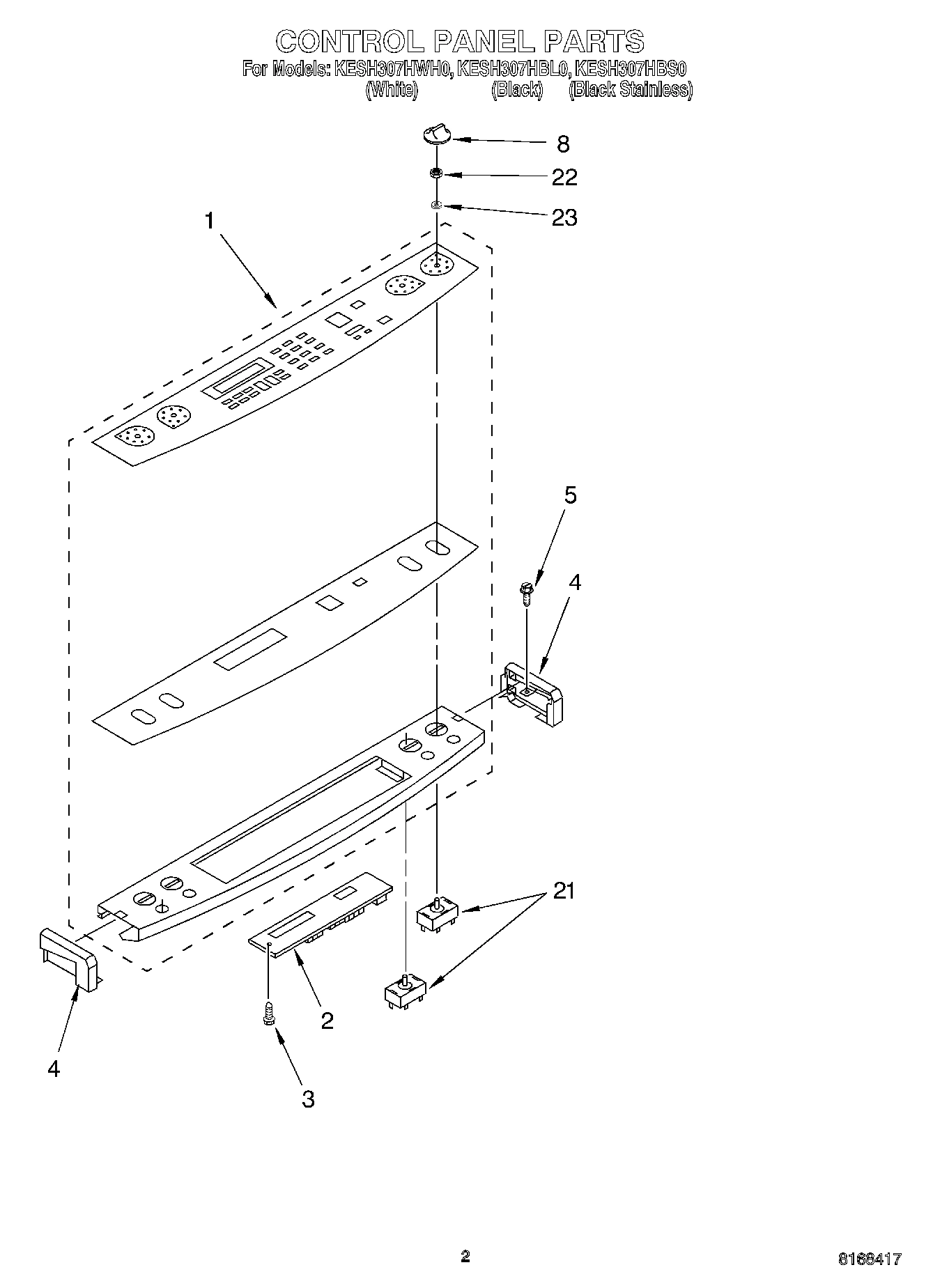 CONTROL PANEL PARTS
For Models: KESH307HWH0, KESH307HBL0, KESH307HBS0
(White) (Black) (Black Stainless)

8
22
23
1
5
4
21
2
4
3

2

8168417