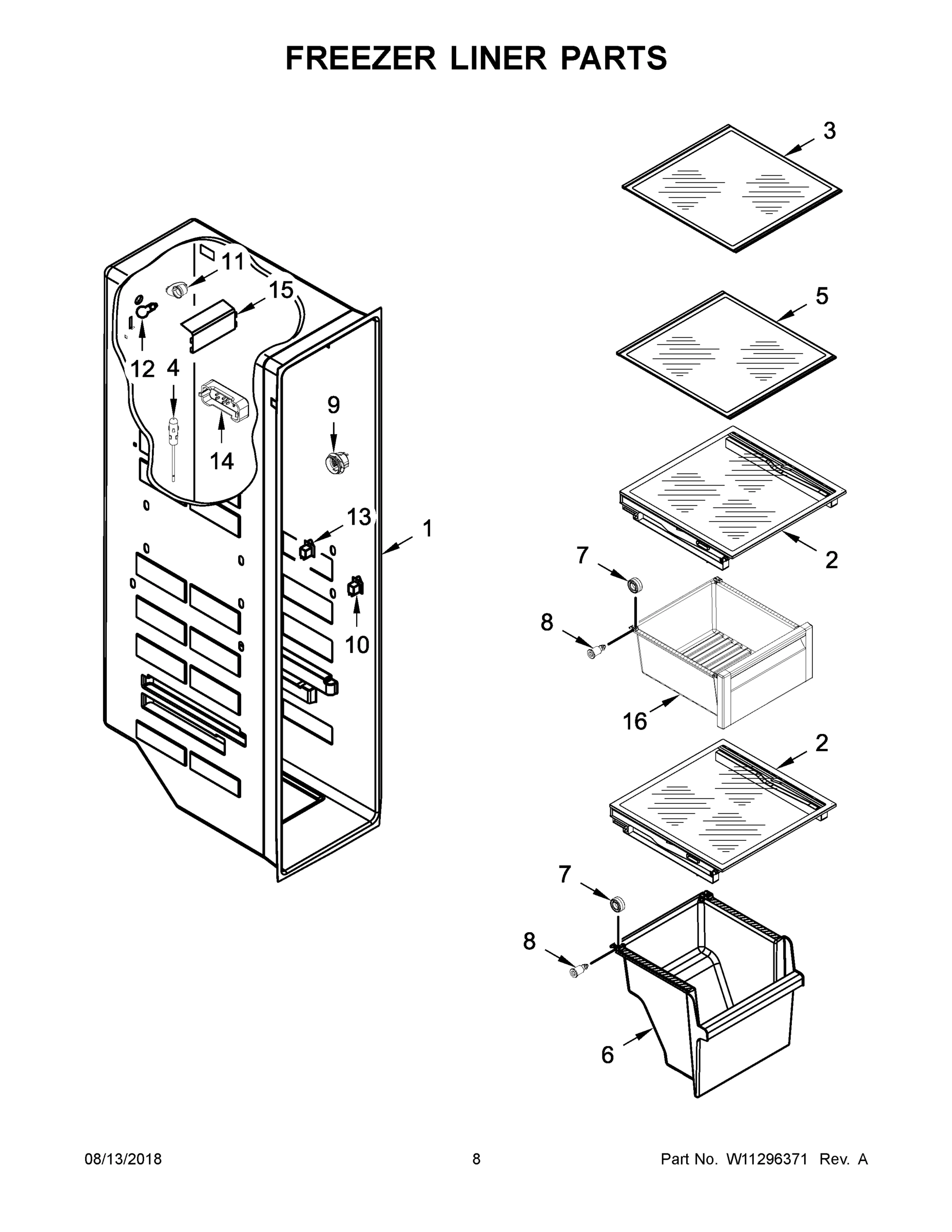 FREEZER LINER PARTS

11
15
12
4
14
9
13
1
10
3
5
2
7
8
16
2
7
8
6

08/13/2018

8

Part No. W11296371 Rev. A