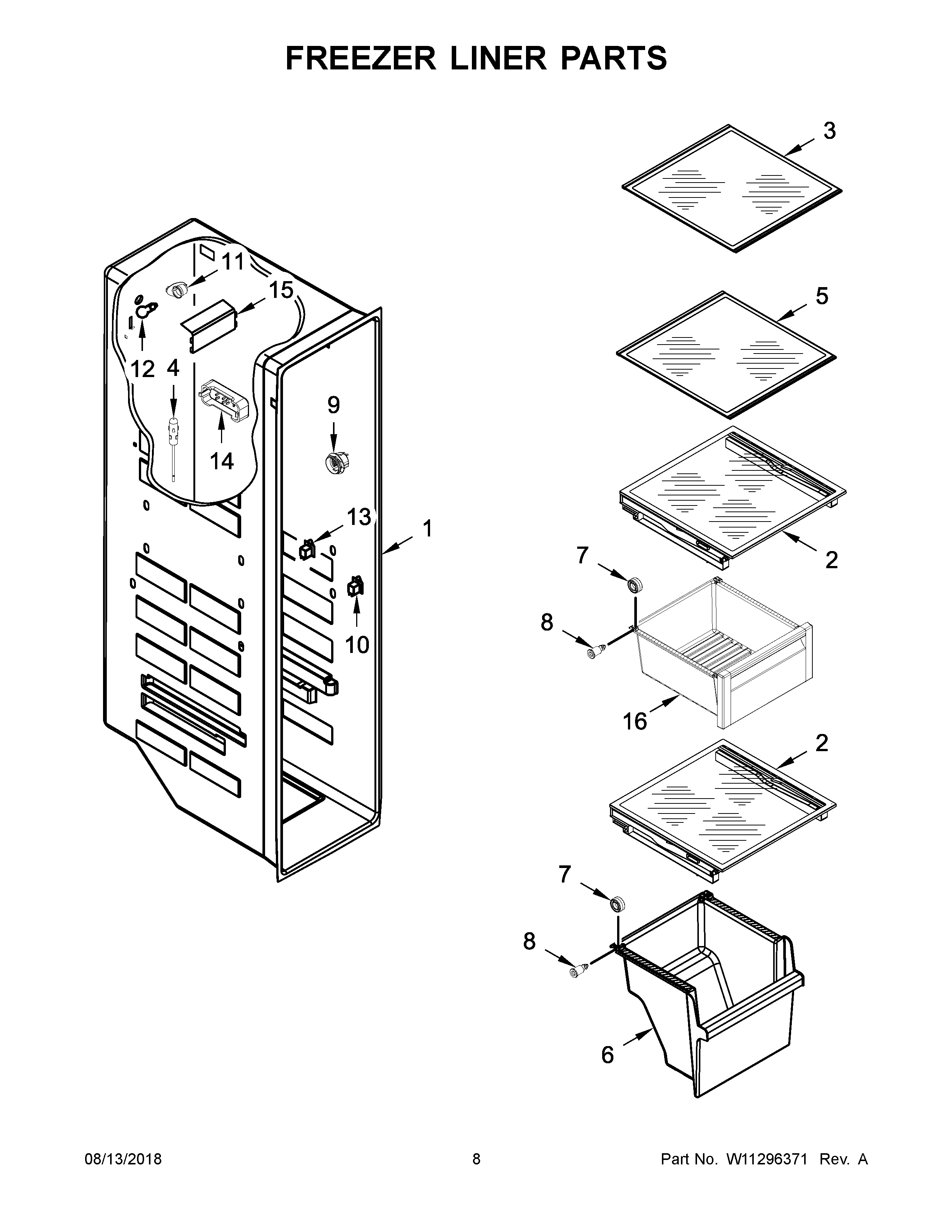 FREEZER LINER PARTS

11
15
12
4
14
9
13
1
10
3
5
2
7
8
16
2
7
8
6

08/13/2018
8
Part No. W11296371 Rev. A