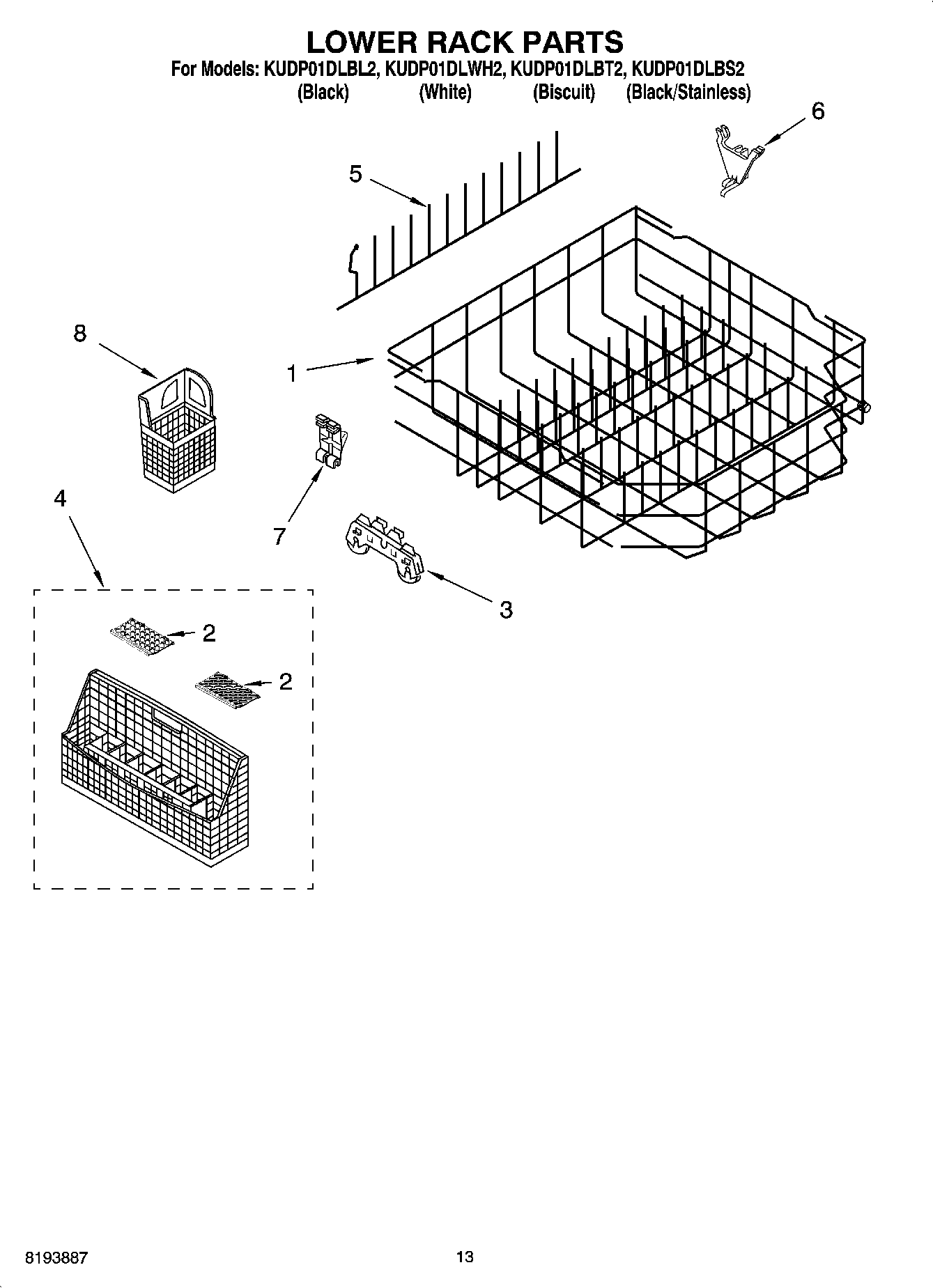 LOWER RACK PARTS

For Models: KUDP01DLBL2, KUDP01DLWH2, KUDP01DLBT2, KUDP01DLBS2
(Black) (White) (Biscuit) (Black/Stainless)

6

5

8

1

7

4

3

2

2

8193887

13