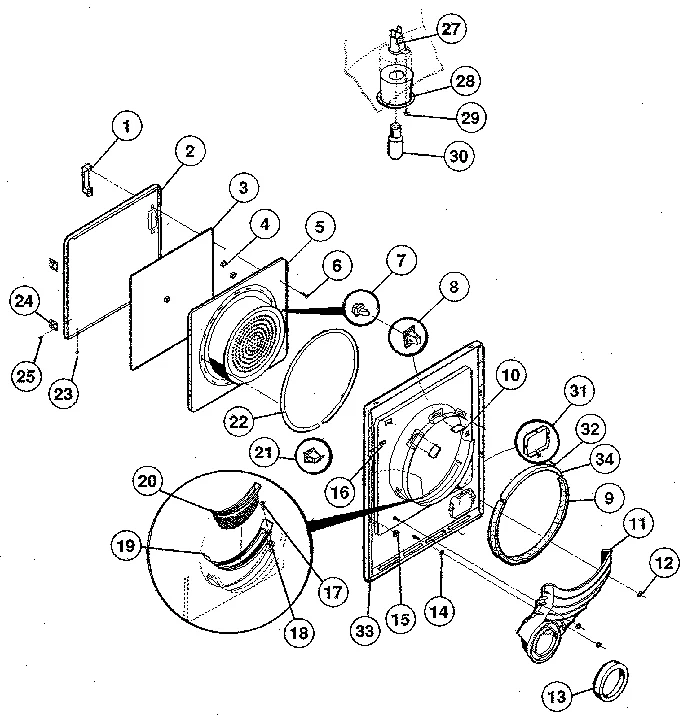 27
28
29
30
1
2
3
4
5
6
7
8
24
25
23
22
10
31
32
34
9
21
16
20
19
17
18
33
15
14
11
12
13