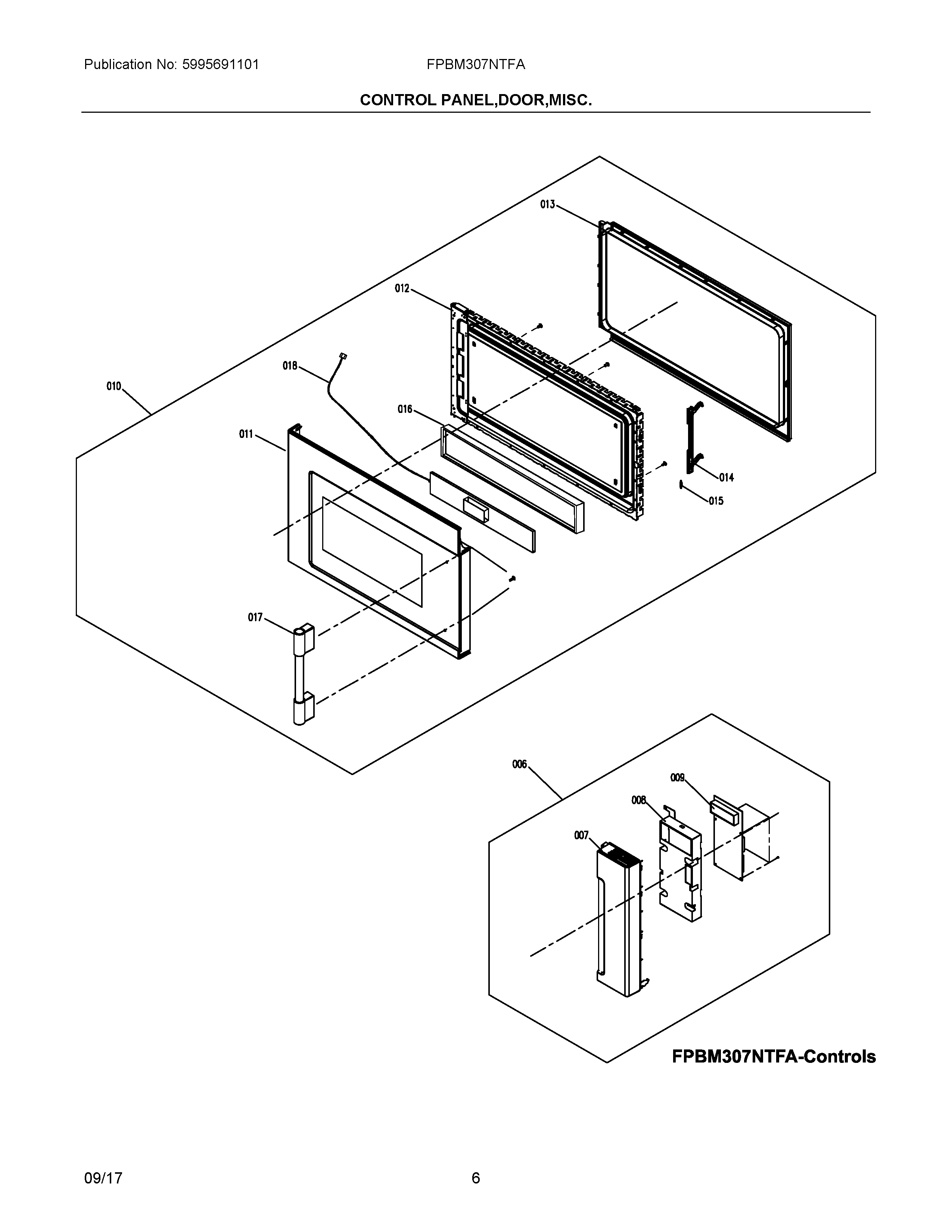 Publication No: 5995691101

FPBM307NTFA

CONTROL PANEL,DOOR,MISC.

013

012

018

010

016

011

014

015

017

006

009

008

007

FPBM307NTFA-Controls

09/17

6