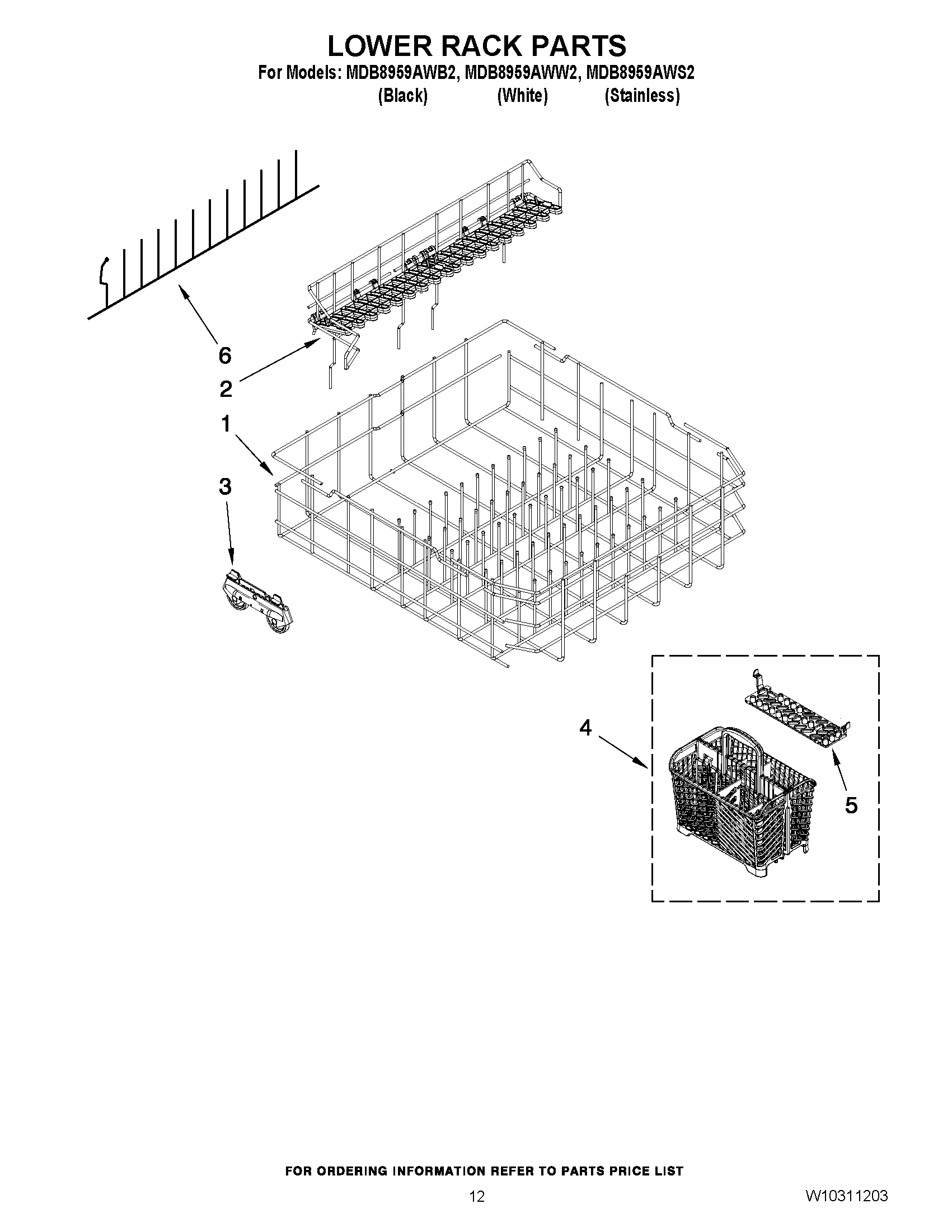 LOWER RACK PARTS

For Models: MDB8959AWB2, MDB8959AWW2, MDB8959AWS2
(Black) (White) (Stainless)

6

2

1

3

4

5

FOR ORDERING INFORMATION REFER TO PARTS PRICE LIST

12

W10311203