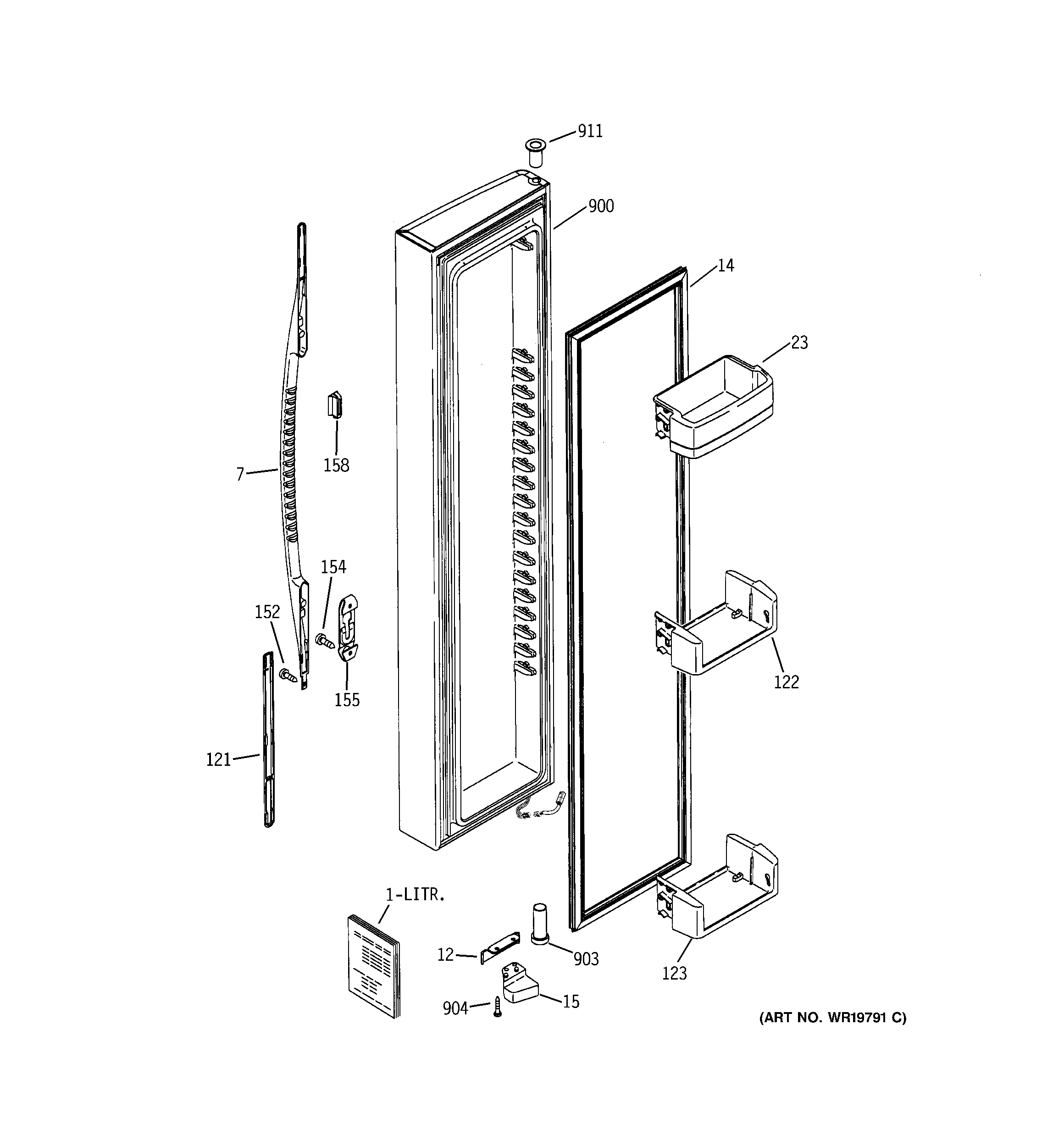 911
900
14
23
158
7
154
152
155
122
121
1-LITR.
12
903
123
904
15
(ART NO. WR19791 C)