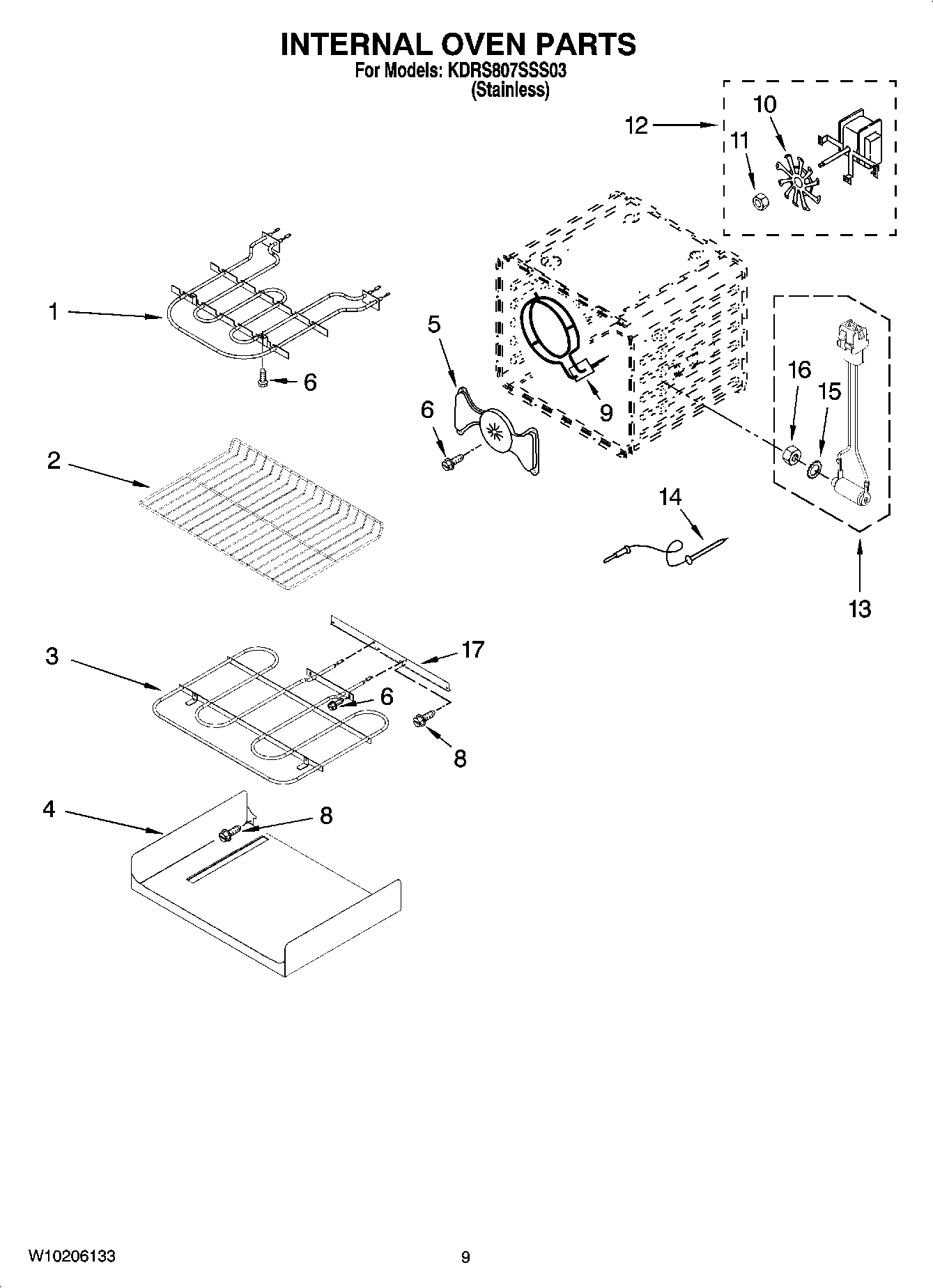 INTERNAL OVEN PARTS
For Models: KDRS807SSS03
(Stainless)

12
10
11
1
6
5
6
9
16
15
2
14
13
3
17
6
8
4
8

W10206133

9