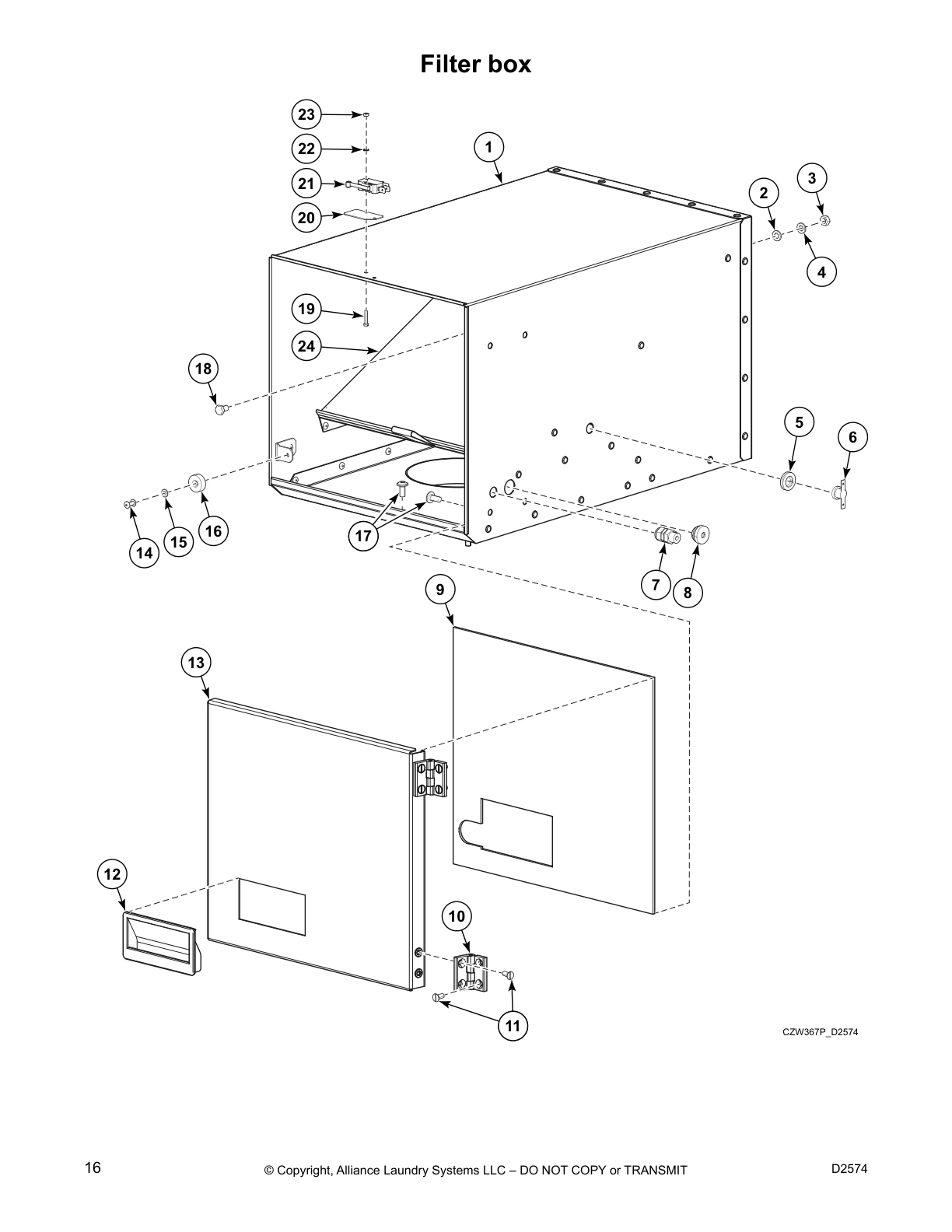 Filter box

23
22
21
20
1
2
3
4
19
24
18
5
6
14
15
16
17
7
8
9
13
12
10
11

CZW367P_D2574

16 © Copyright, Alliance Laundry Systems LLC – DO NOT COPY or TRANSMIT D2574