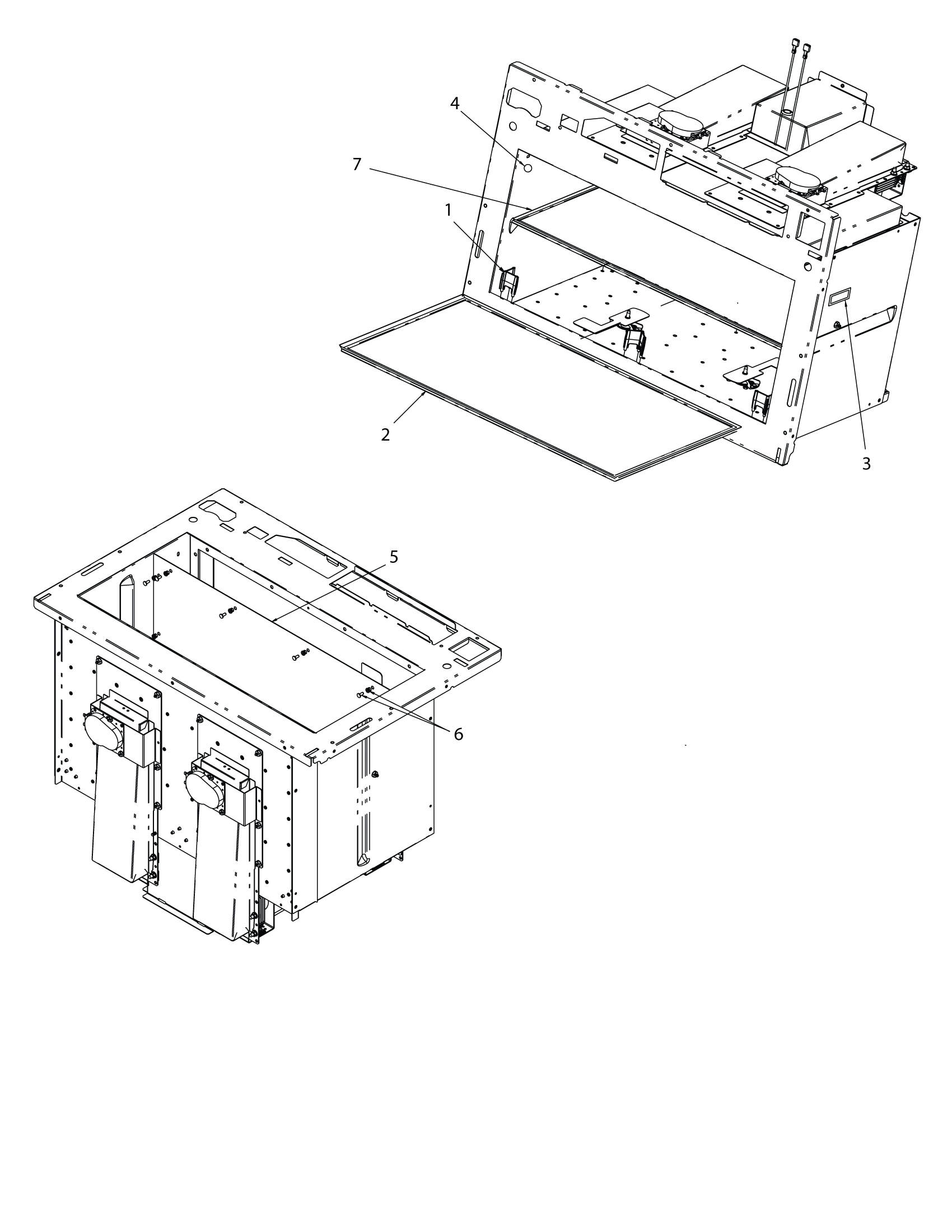 4
7
1
2
3
5
6