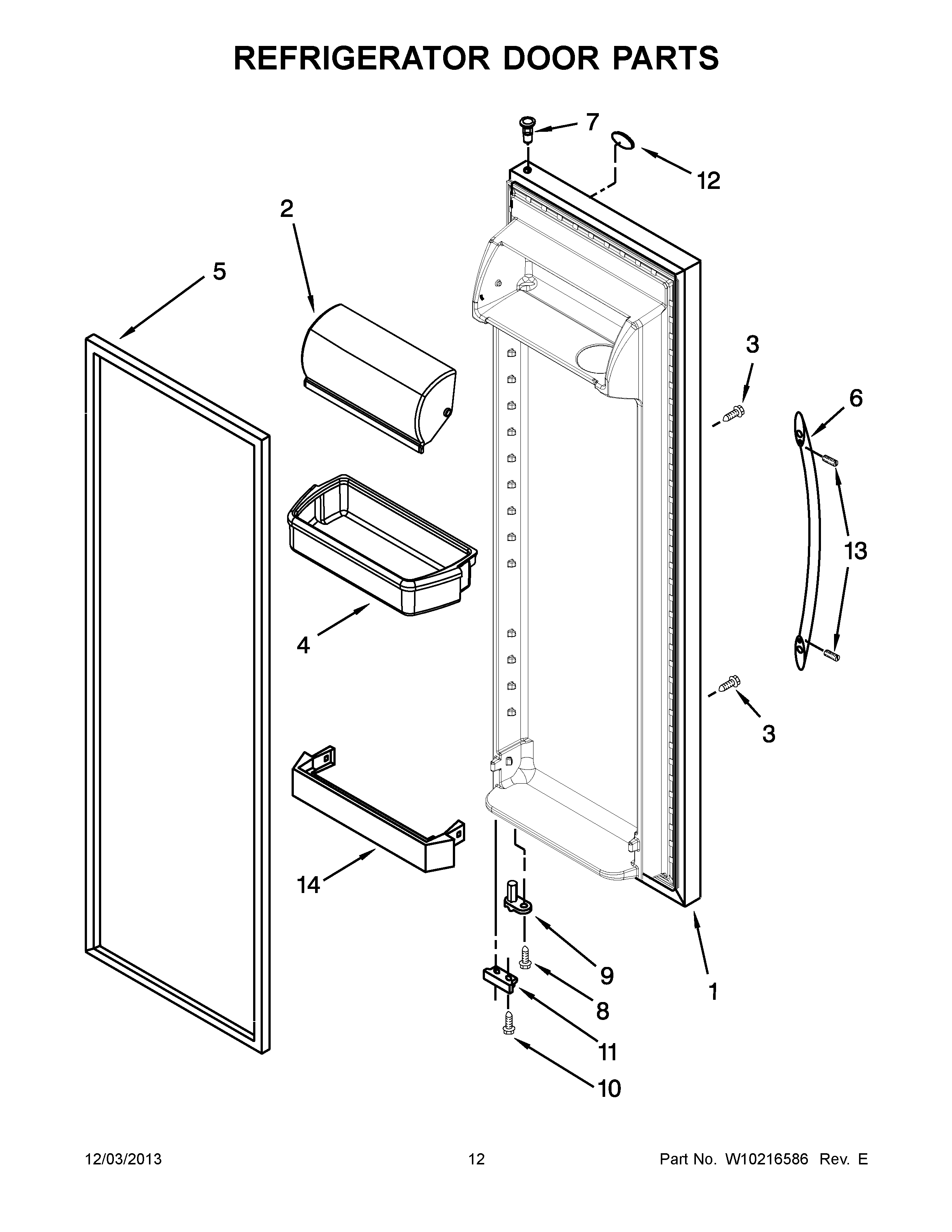 REFRIGERATOR DOOR PARTS

7
12
2
5
3
6
13
4
3
14
9
8
1
11
10

12/03/2013 12 Part No. W10216586 Rev. E