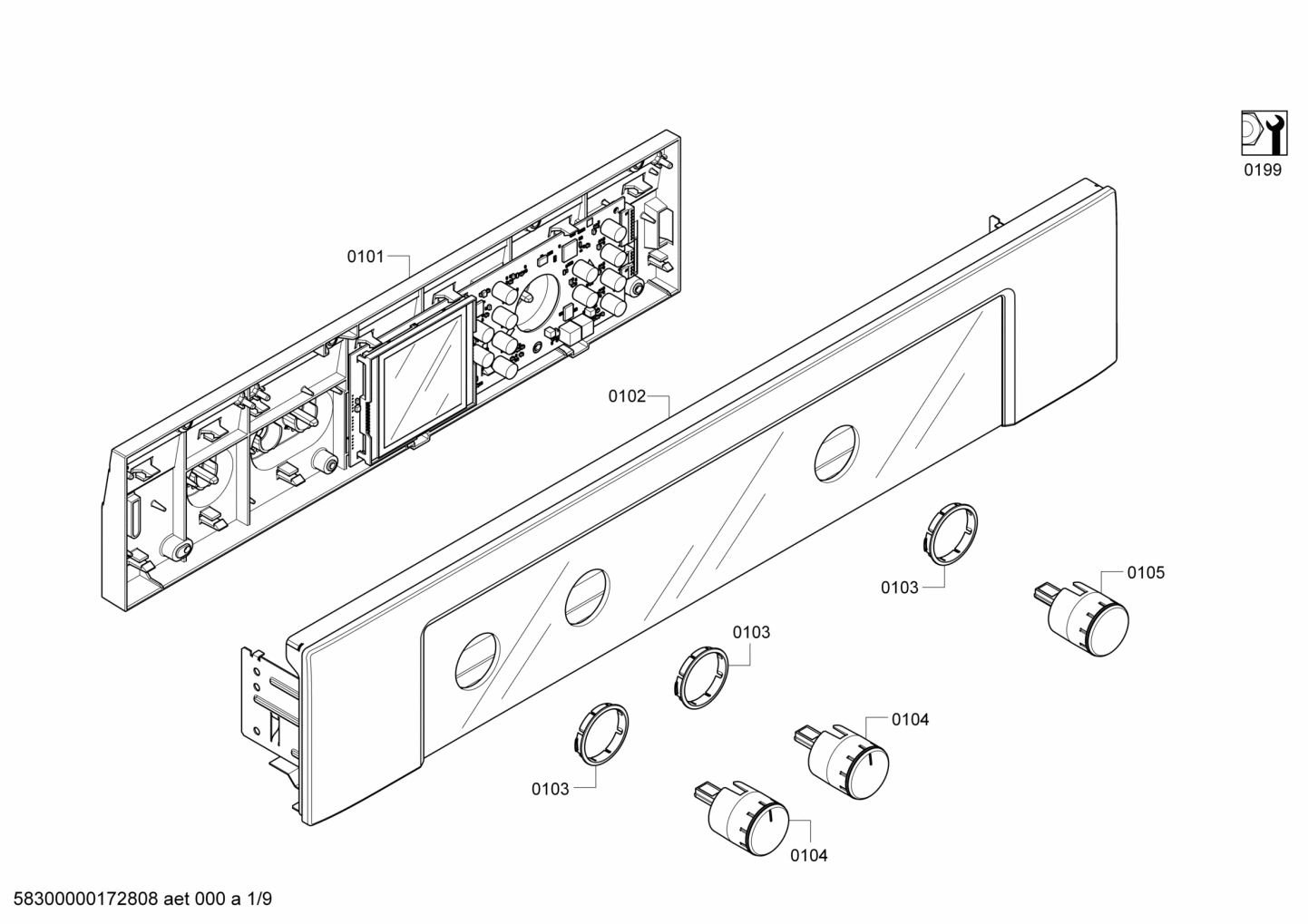 0199

0101

0102

0103

0105

0103

0104

0103

0104

58300000172808 aet 000 a 1/9