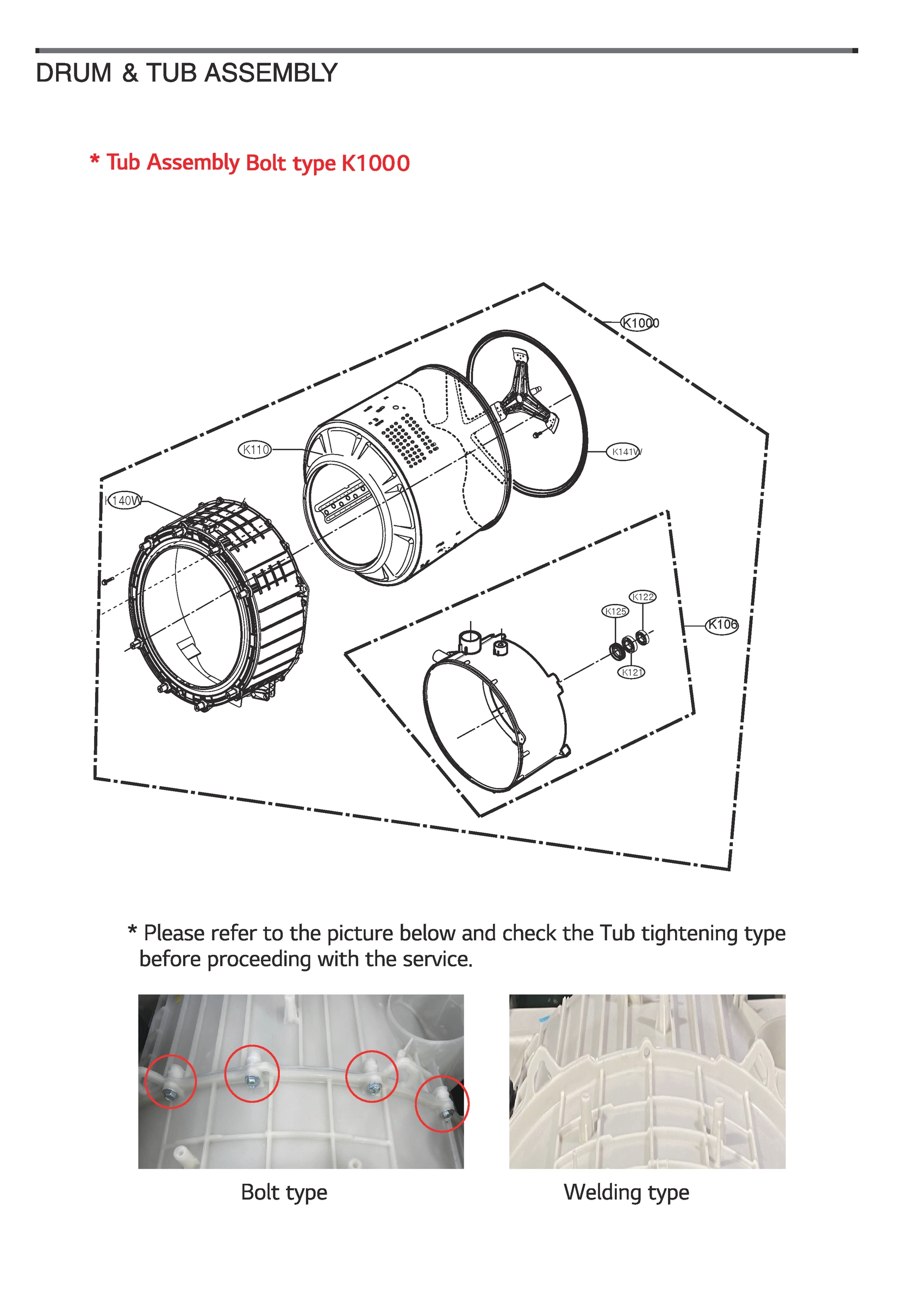 DRUM & TUB ASSEMBLY

* Tub Assembly Bolt type K1000

K1000

K110

K141W

K140W

K122

K125

K106

K121

* Please refer to the picture below and check the Tub tightening type before proceeding with the service.

Bolt type

Welding type