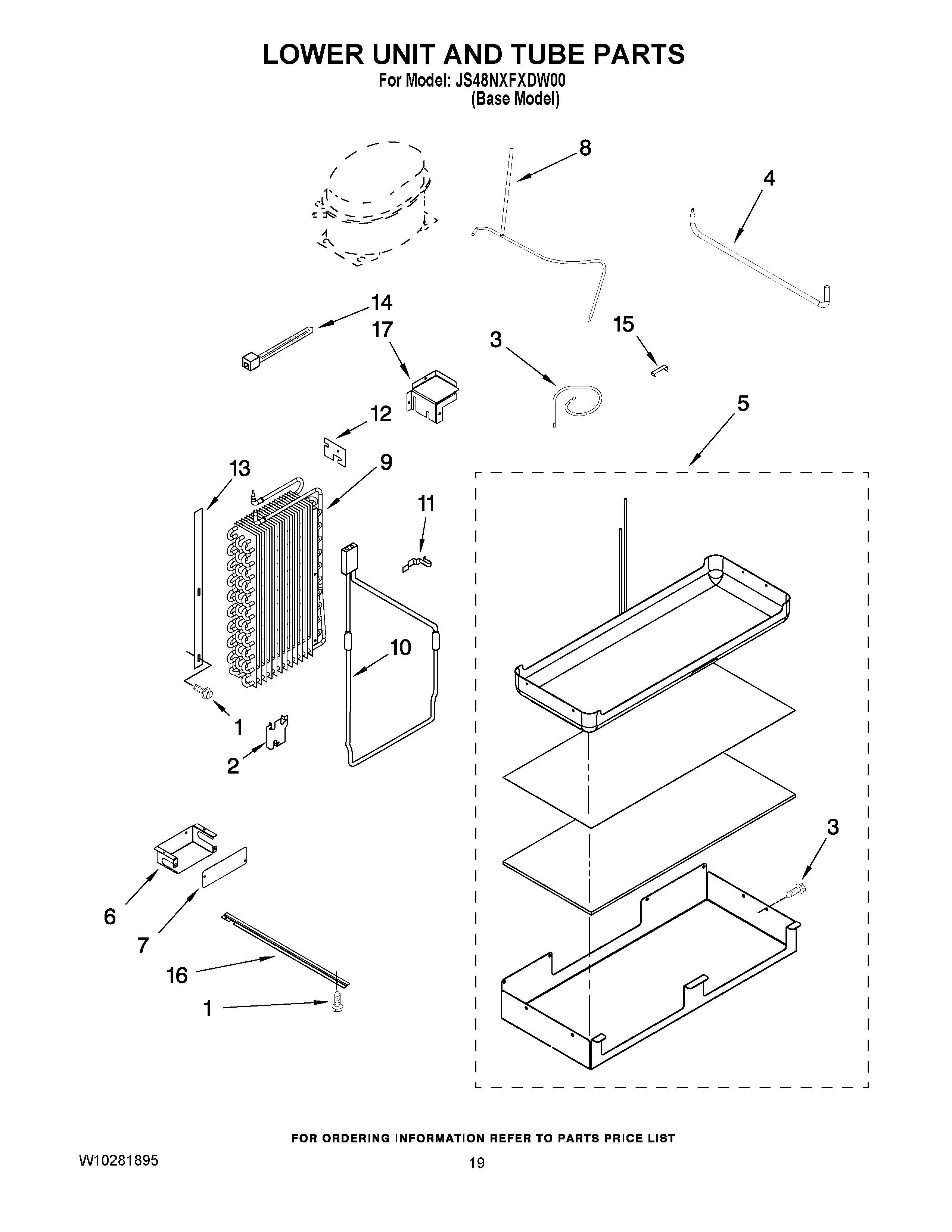 LOWER UNIT AND TUBE PARTS
For Model: JS48NXFXDW00
(Base Model)

8
4
14
17
3
15
12
5
13
9
11
10
1
2
3
6
7
16
1

FOR ORDERING INFORMATION REFER TO PARTS PRICE LIST

W10281895
19