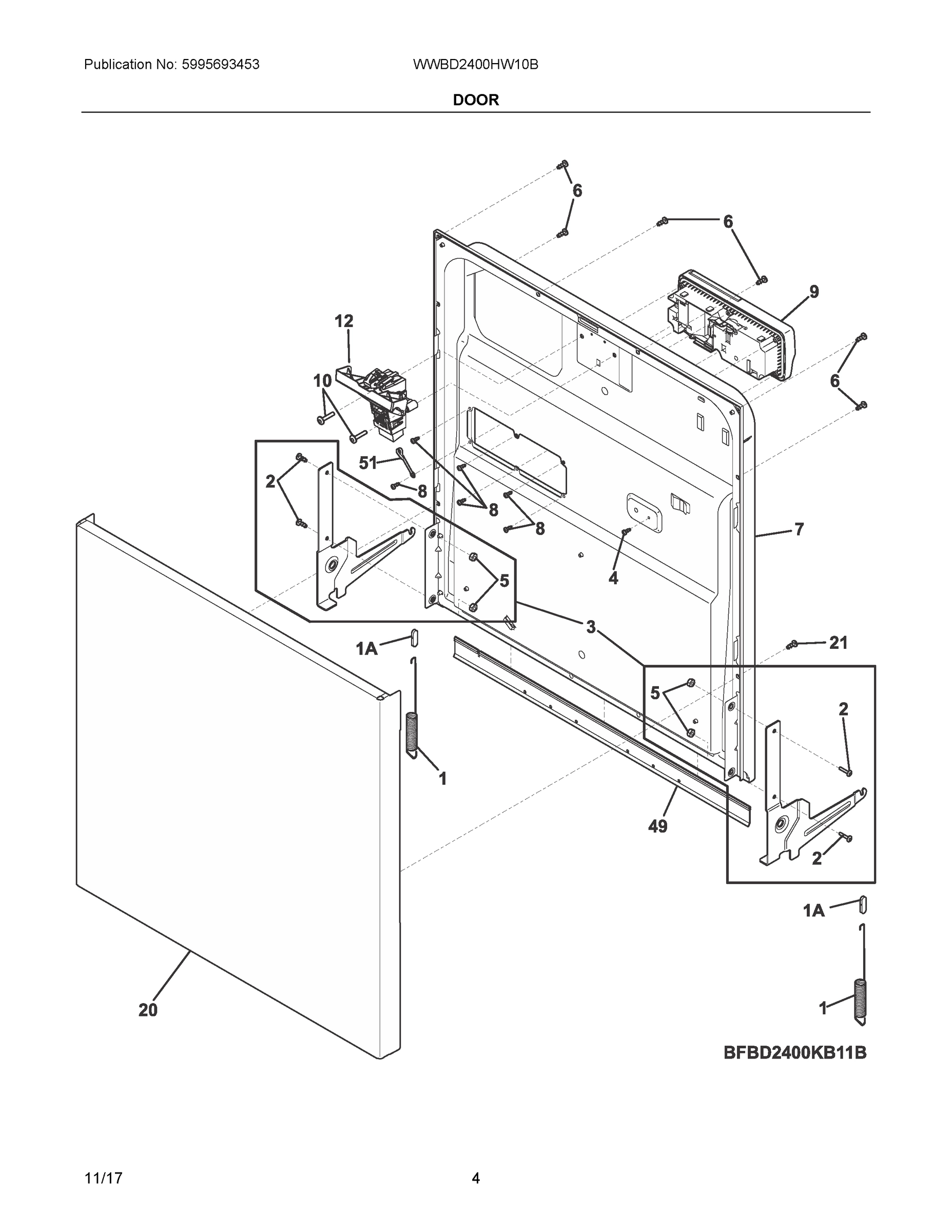 Publication No: 5995693453 WWBD2400HW10B

DOOR

6
6
9
12
6
10
51
2
8
8
8
7
4
5
3
1A
21
5
2
1
49
2
1A
20
1

BFBD2400KB11B

11/17 4