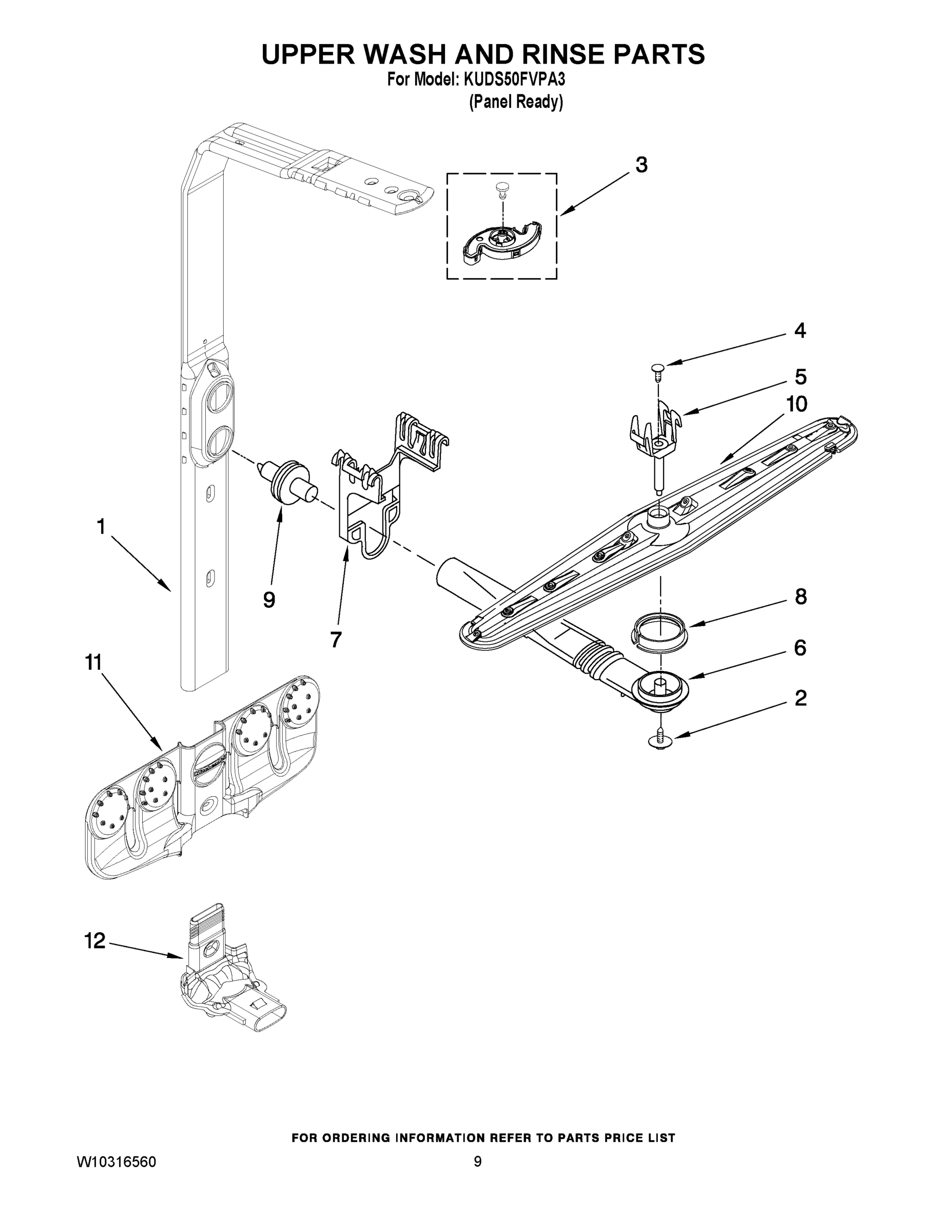 UPPER WASH AND RINSE PARTS
For Model: KUDS50FVPA3
(Panel Ready)

3
4
5
10
1
9
7
8
6
2
11
12

FOR ORDERING INFORMATION REFER TO PARTS PRICE LIST
W10316560
9