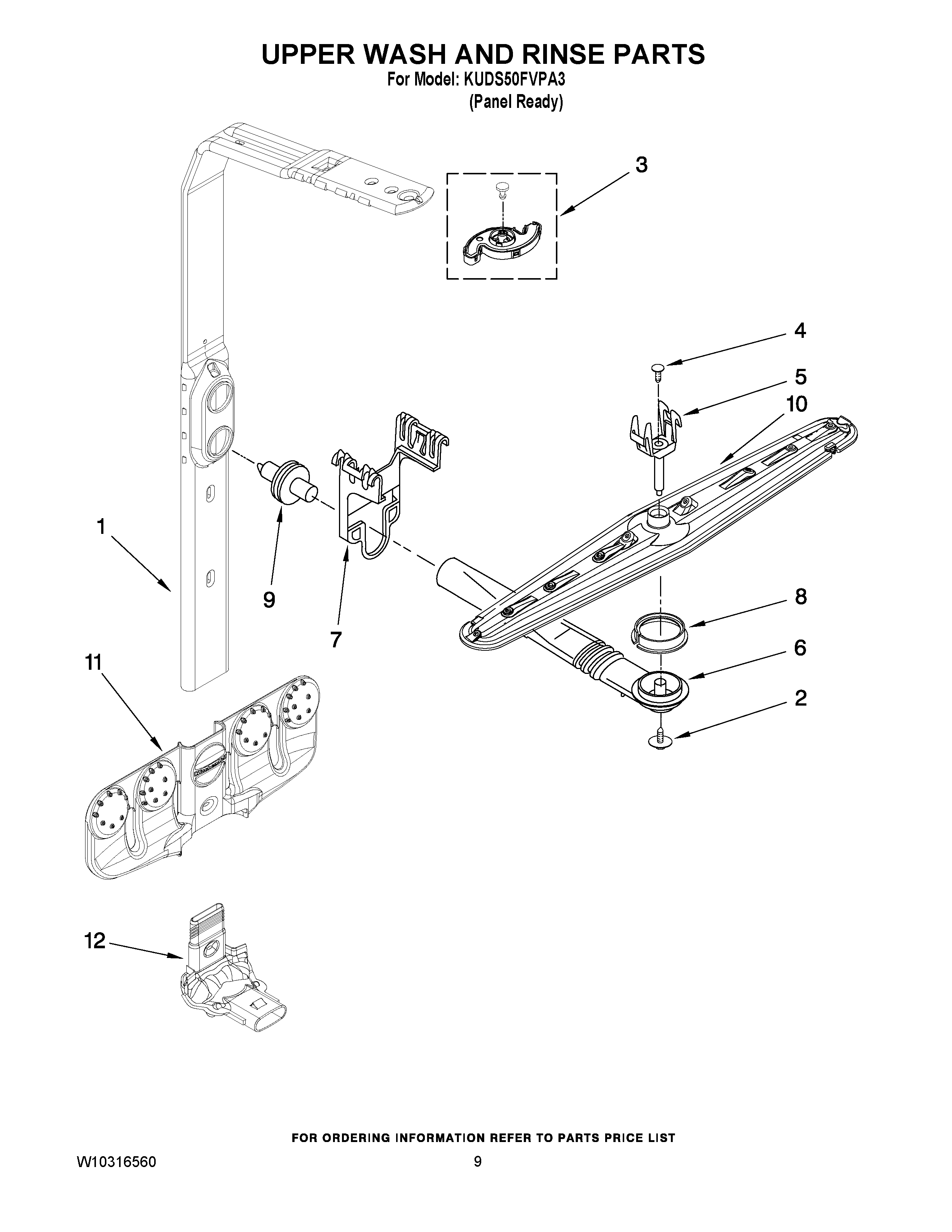 UPPER WASH AND RINSE PARTS
For Model: KUDS50FVPA3
(Panel Ready)

3

4

5

10

1

9

7

8

6

2

11

12

FOR ORDERING INFORMATION REFER TO PARTS PRICE LIST

W10316560

9