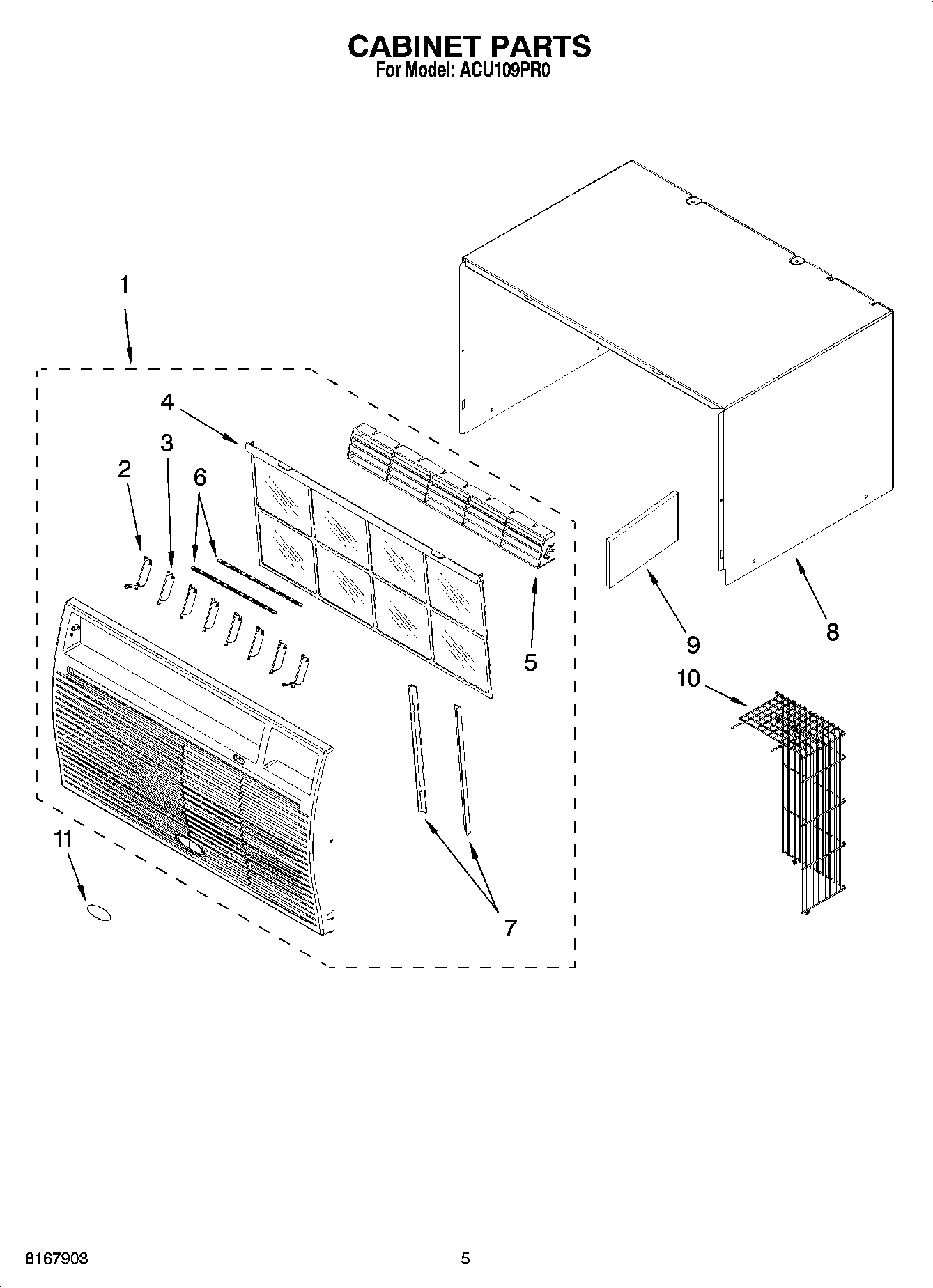 CABINET PARTS
For Model: ACU109PR0

1
4
3
2
6
5
9
8
10
11
7

8167903

5