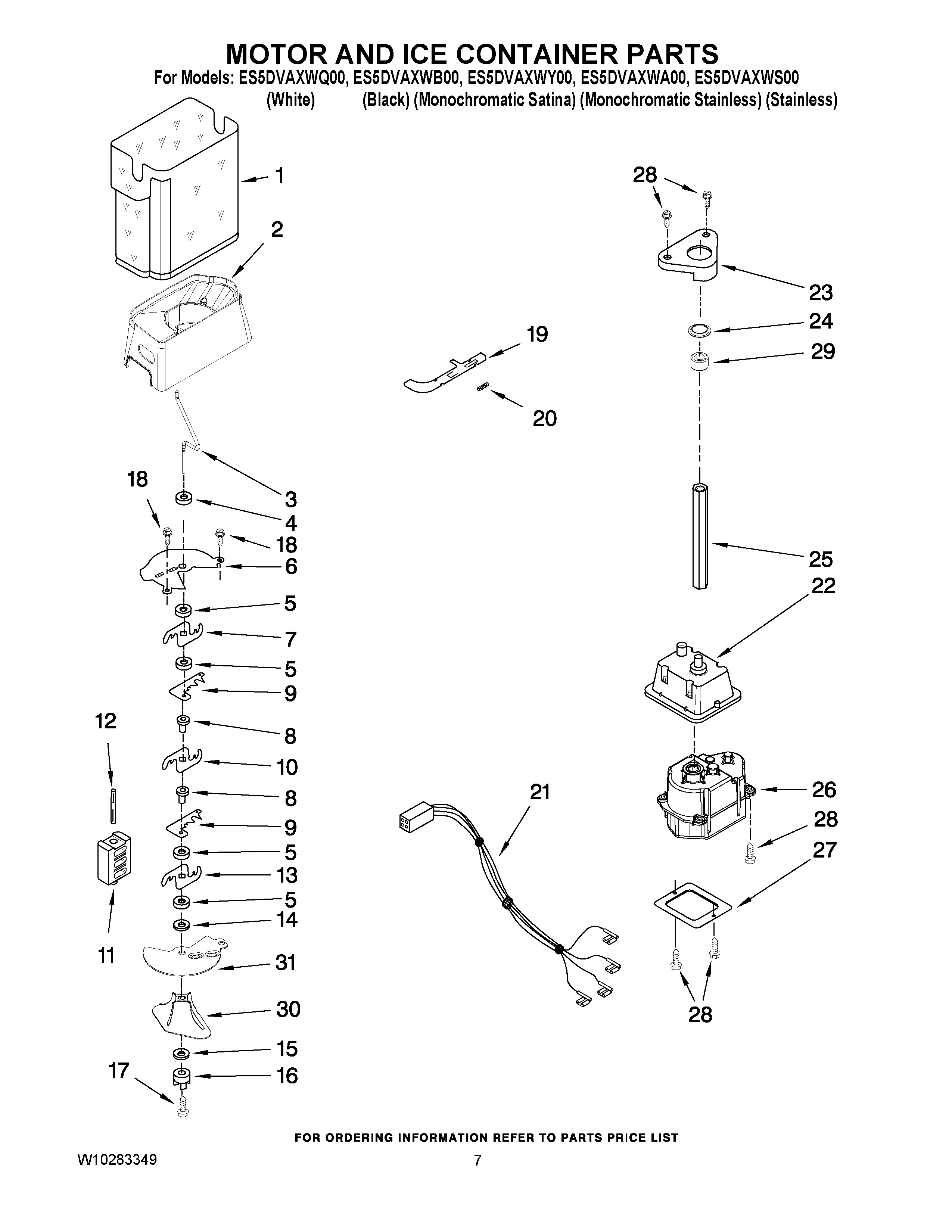 MOTOR AND ICE CONTAINER PARTS

For Models: ES5DVAXWQ00, ES5DVAXWB00, ES5DVAXWY00, ES5DVAXWA00, ES5DVAXWS00
(White) (Black) (Monochromatic Satina) (Monochromatic Stainless) (Stainless)

1
2
3
18
4
18
6
5
7
5
9
12
8
10
8
9
5
13
5
14
11
31
30
15
17
16

19
20
21

28
23
24
29
25
22
26
28
27
28

FOR ORDERING INFORMATION REFER TO PARTS PRICE LIST

W10283349

7