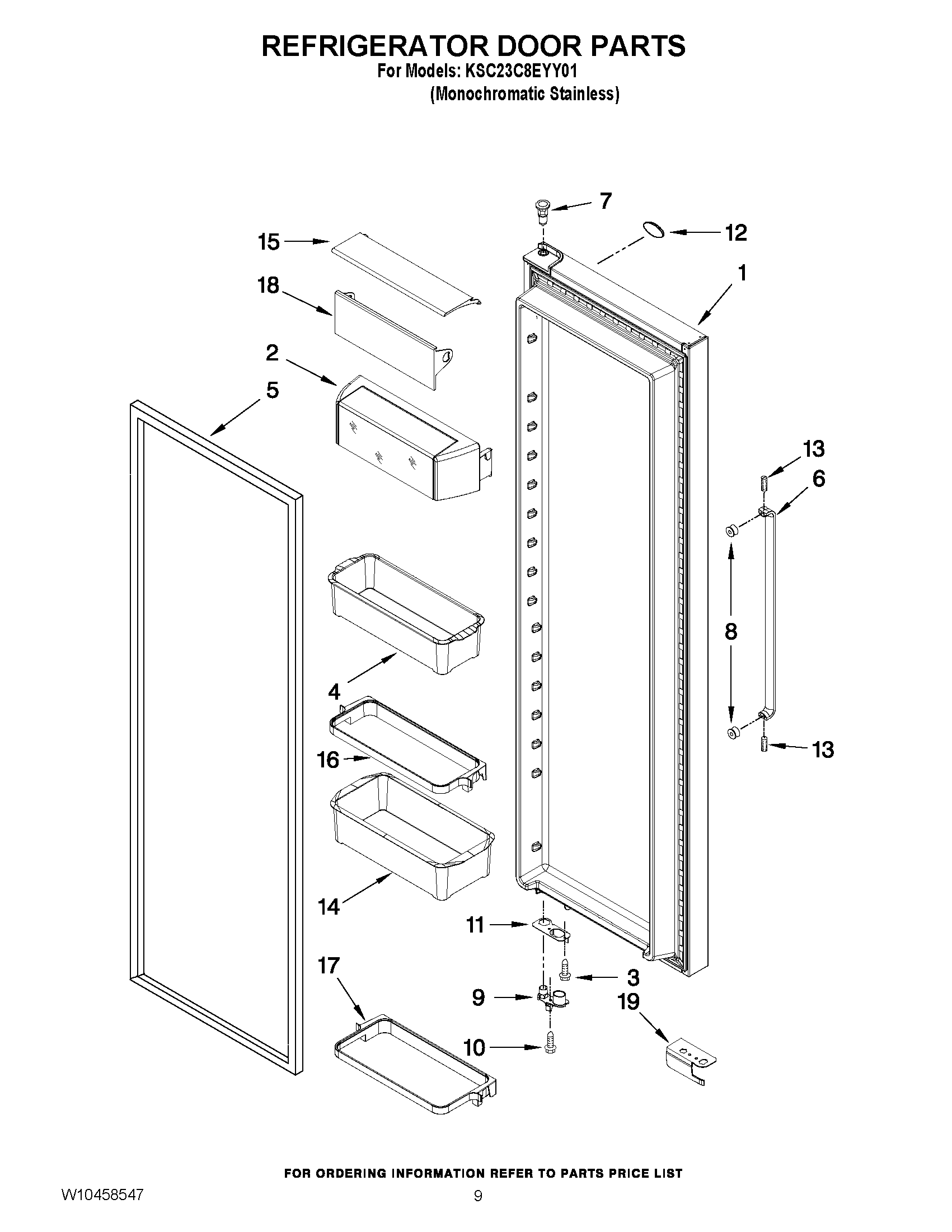 REFRIGERATOR DOOR PARTS
For Models: KSC23C8EYY01
(Monochromatic Stainless)

7
12
15
1
18
2
5
13
6
8
4
16
13
14
11
17
3
9
19
10

FOR ORDERING INFORMATION REFER TO PARTS PRICE LIST
W10458547
9