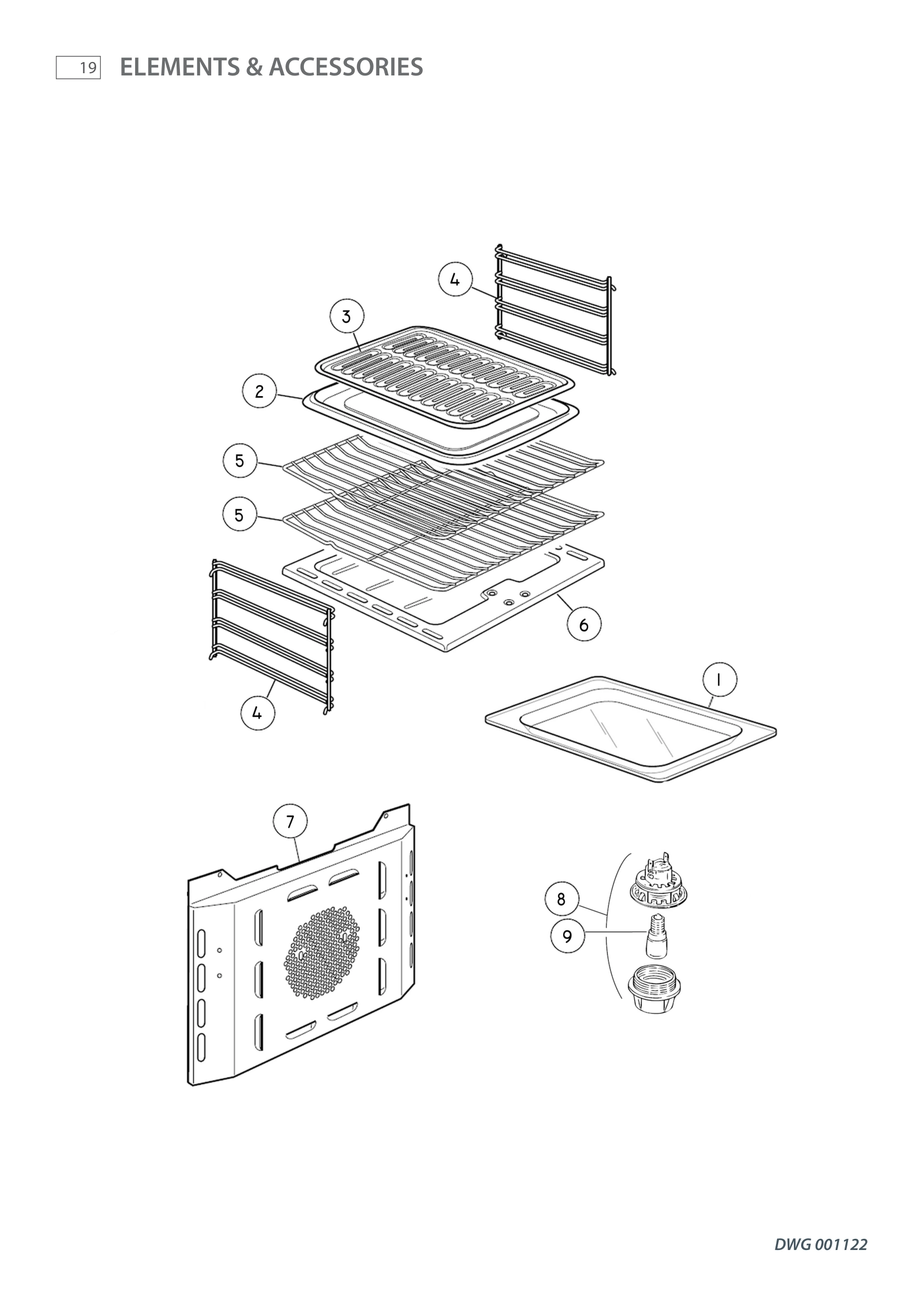 19 ELEMENTS & ACCESSORIES

4
3
2
5
5
6
4
1
7
8
9

DWG 001122