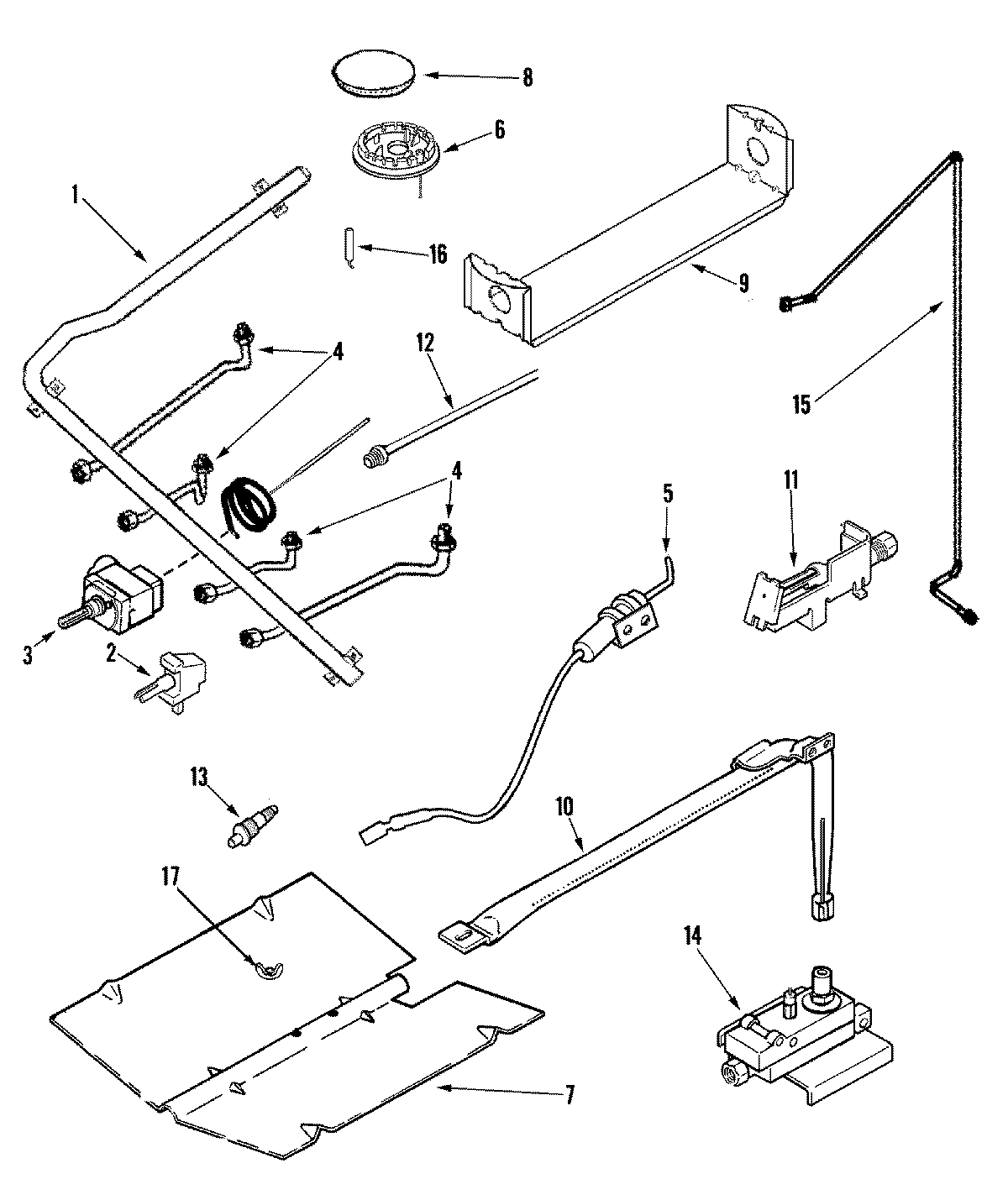 8
6
1
16
9
4
12
15
4
4
5
11
3
2
13
10
17
14
7