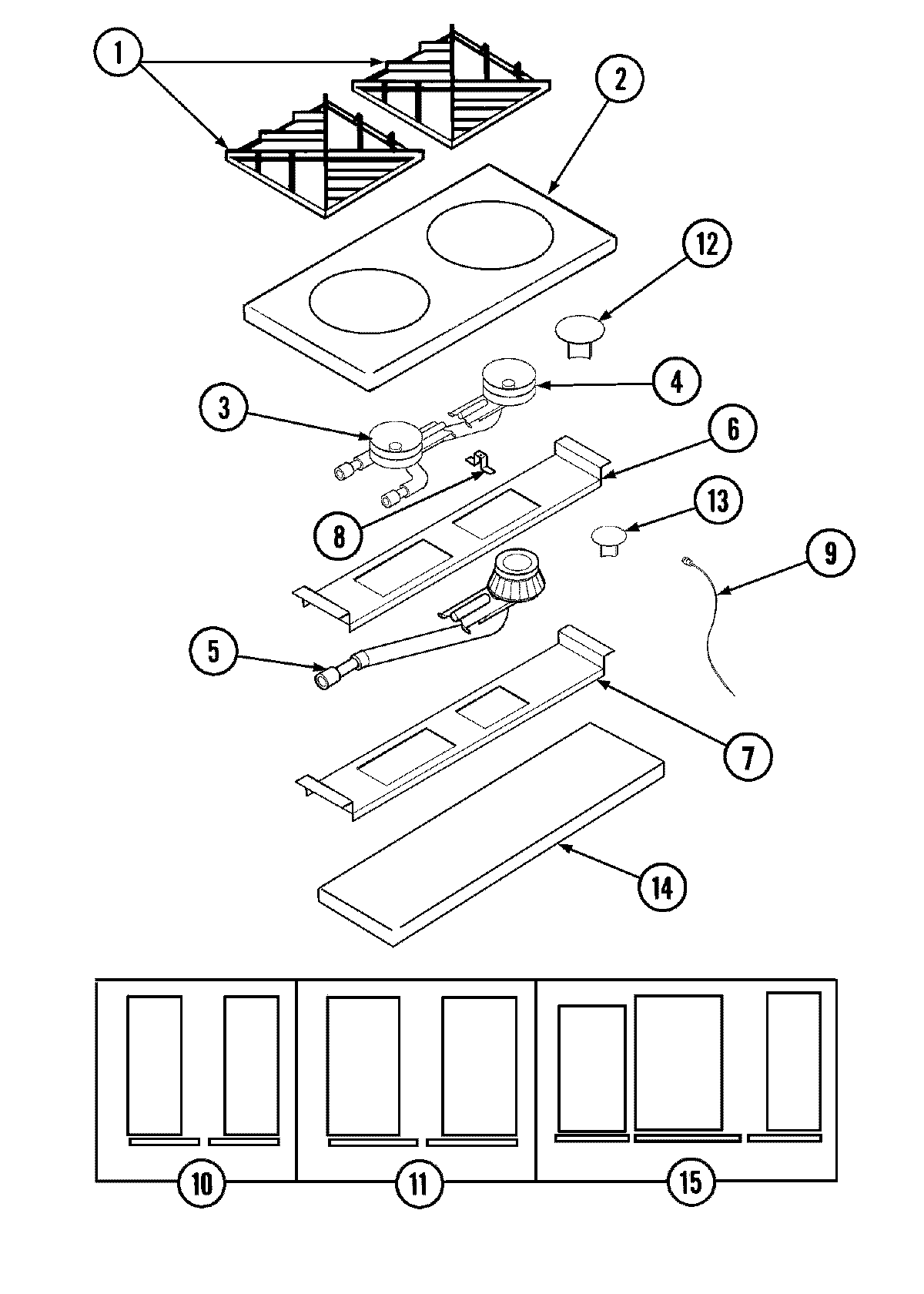 1
2
12
4
3
6
8
13
9
5
7
14
10
11
15