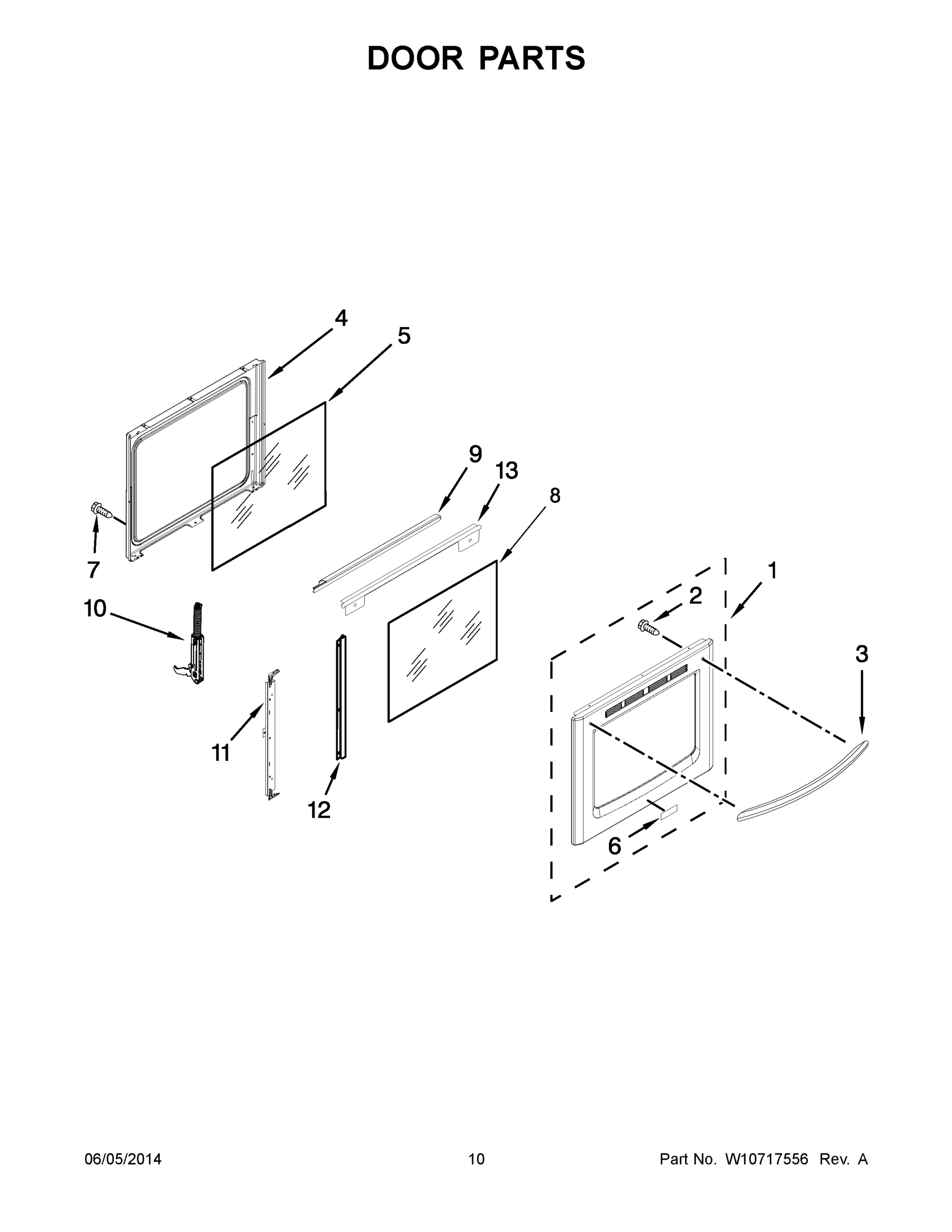 DOOR PARTS

4
5
9
13
8
7
10
1
2
3
11
12
6

06/05/2014
10
Part No. W10717556 Rev. A