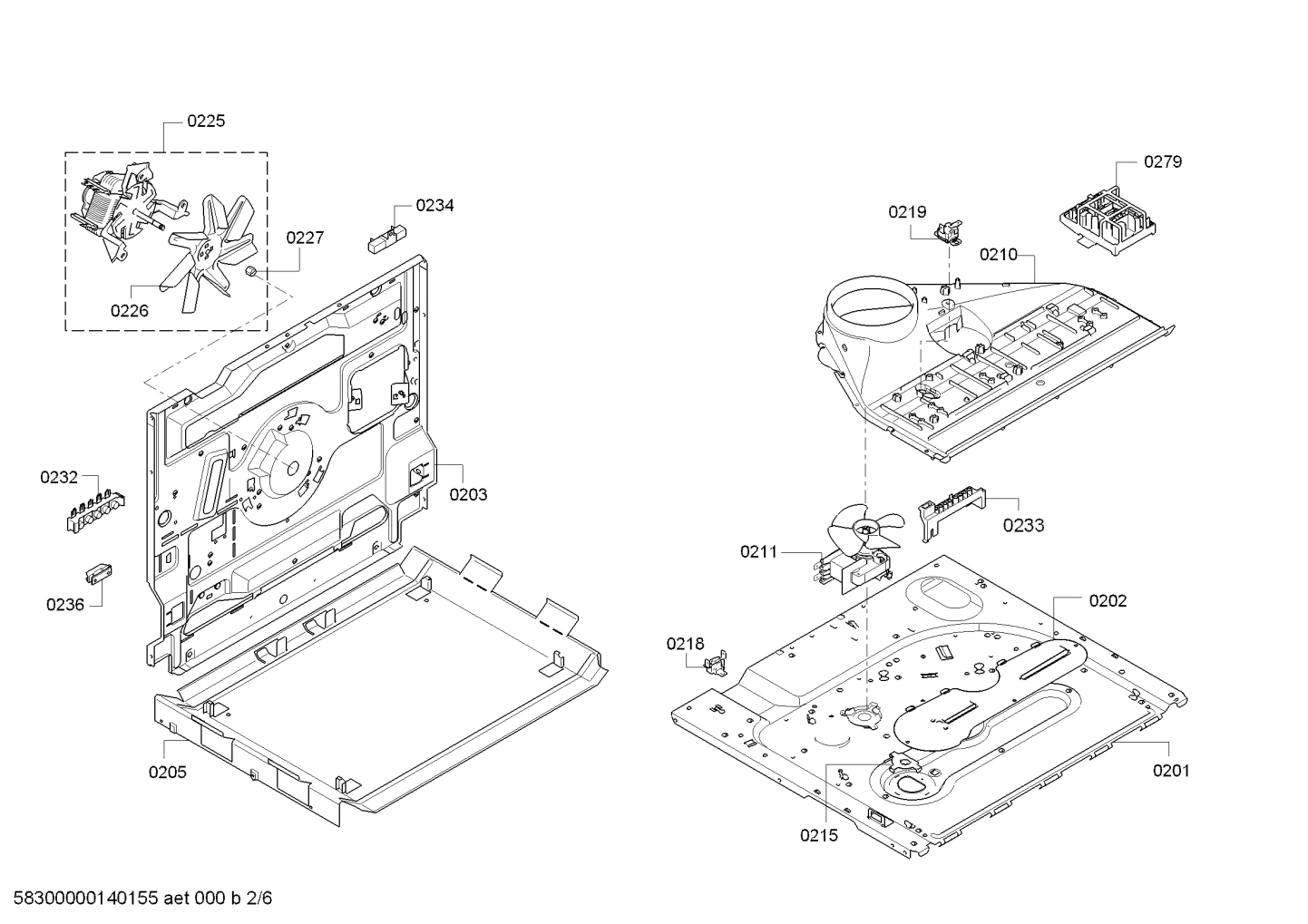 0225
0234
0227
0226
0232
0203
0236
0205
0279
0219
0210
0233
0211
0202
0218
0201
0215
58300000140155 aet 000 b 2/6