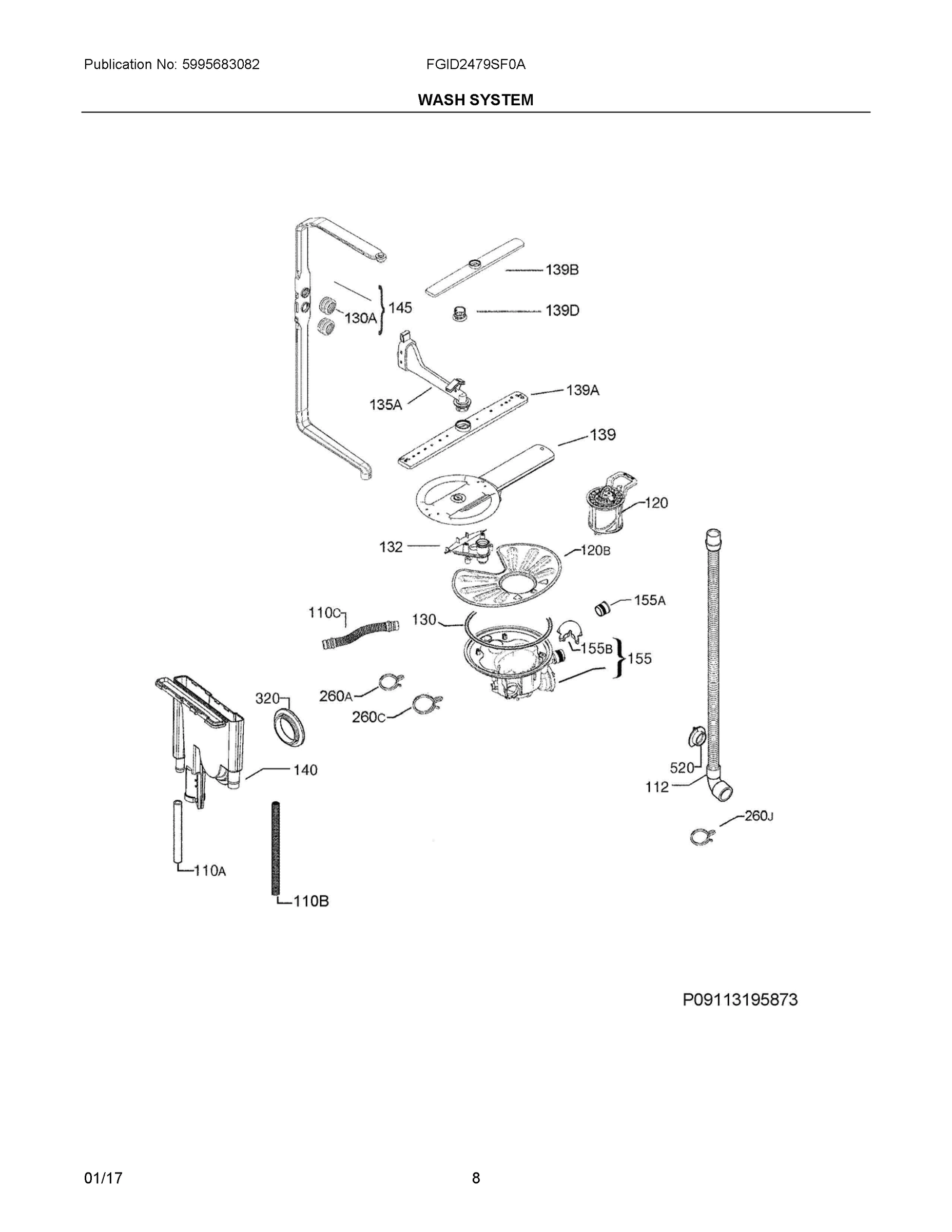 Publication No: 5995683082

FGID2479SF0A

WASH SYSTEM

139B

130A

145

139D

135A

139A

139

120

132

120B

155A

110C

130

155B

155

320

260A

260C

140

520

112

260J

110A

110B

P09113195873

01/17

8