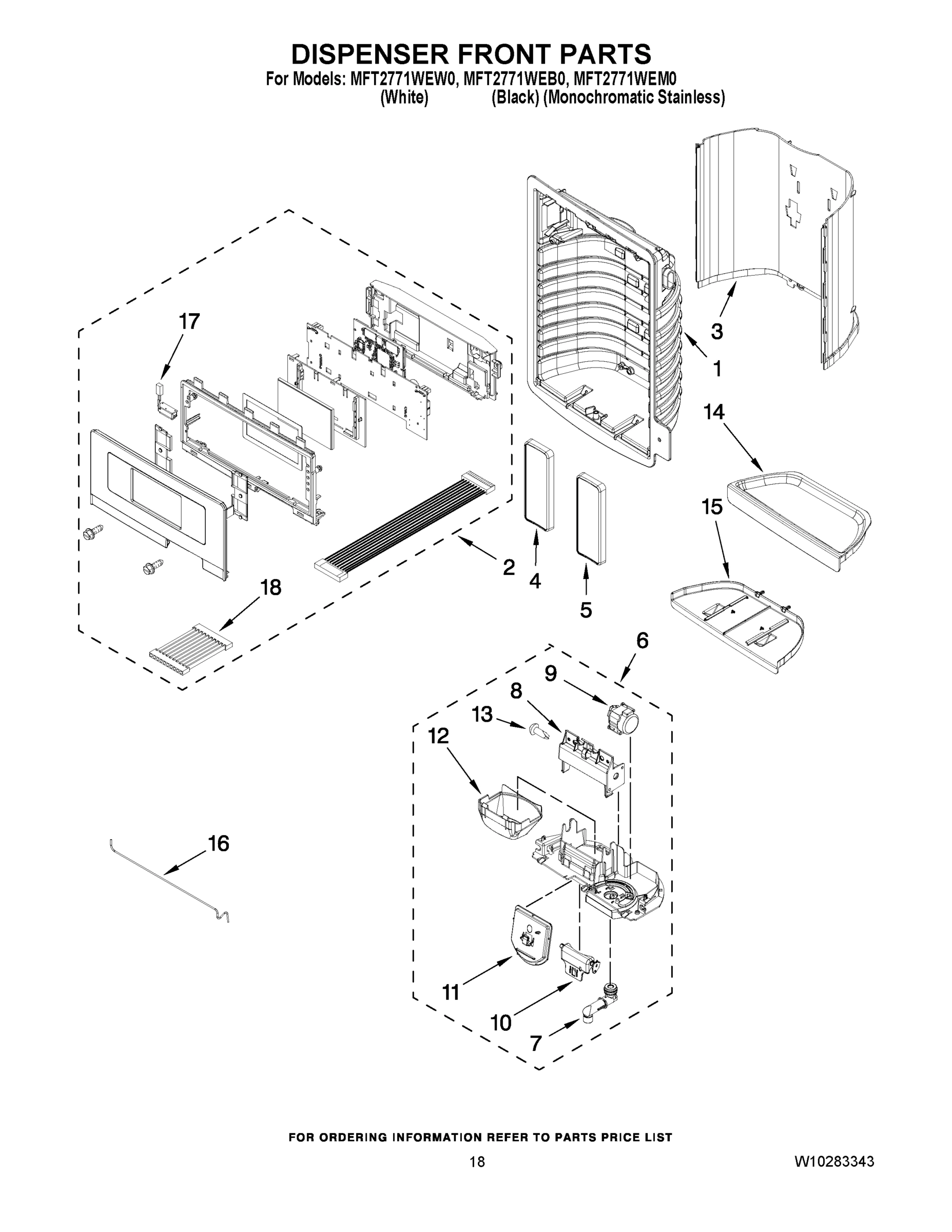 DISPENSER FRONT PARTS
For Models: MFT2771WEW0, MFT2771WEB0, MFT2771WEM0
(White) (Black) (Monochromatic Stainless)

17
3
1
14
15
2
4
5
18
6
9
8
13
12
16
11
10
7

FOR ORDERING INFORMATION REFER TO PARTS PRICE LIST

18

W10283343