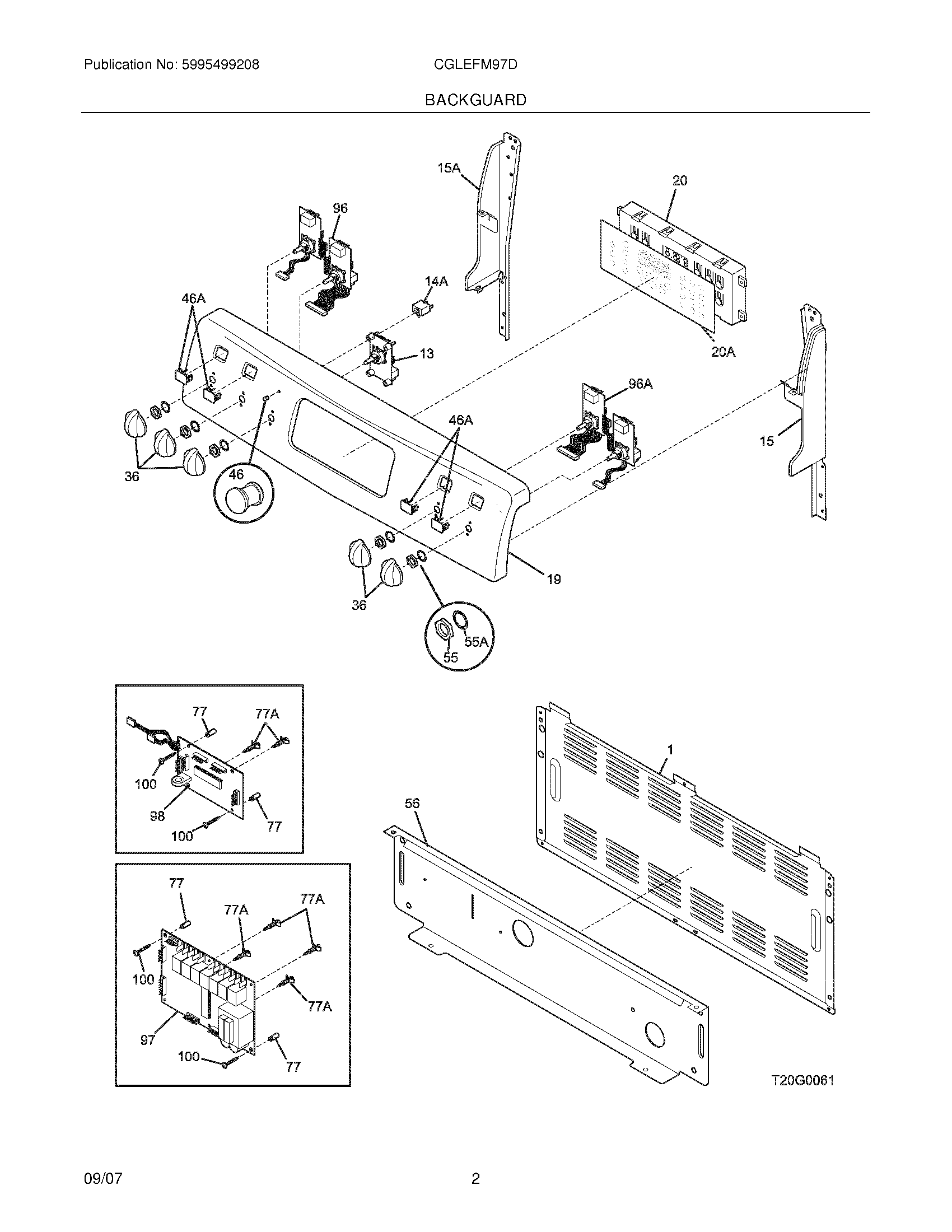 Publication No: 5995499208

CGLEFM97D

BACKGUARD

15A
20
96
14A
46A
13
20A
96A
46A
15
36
46
19
36
55A
55

77
77A
100
98
77
100

1
56

77
77A
77A
100
77A
97
100
77

T20G0061

09/07

2