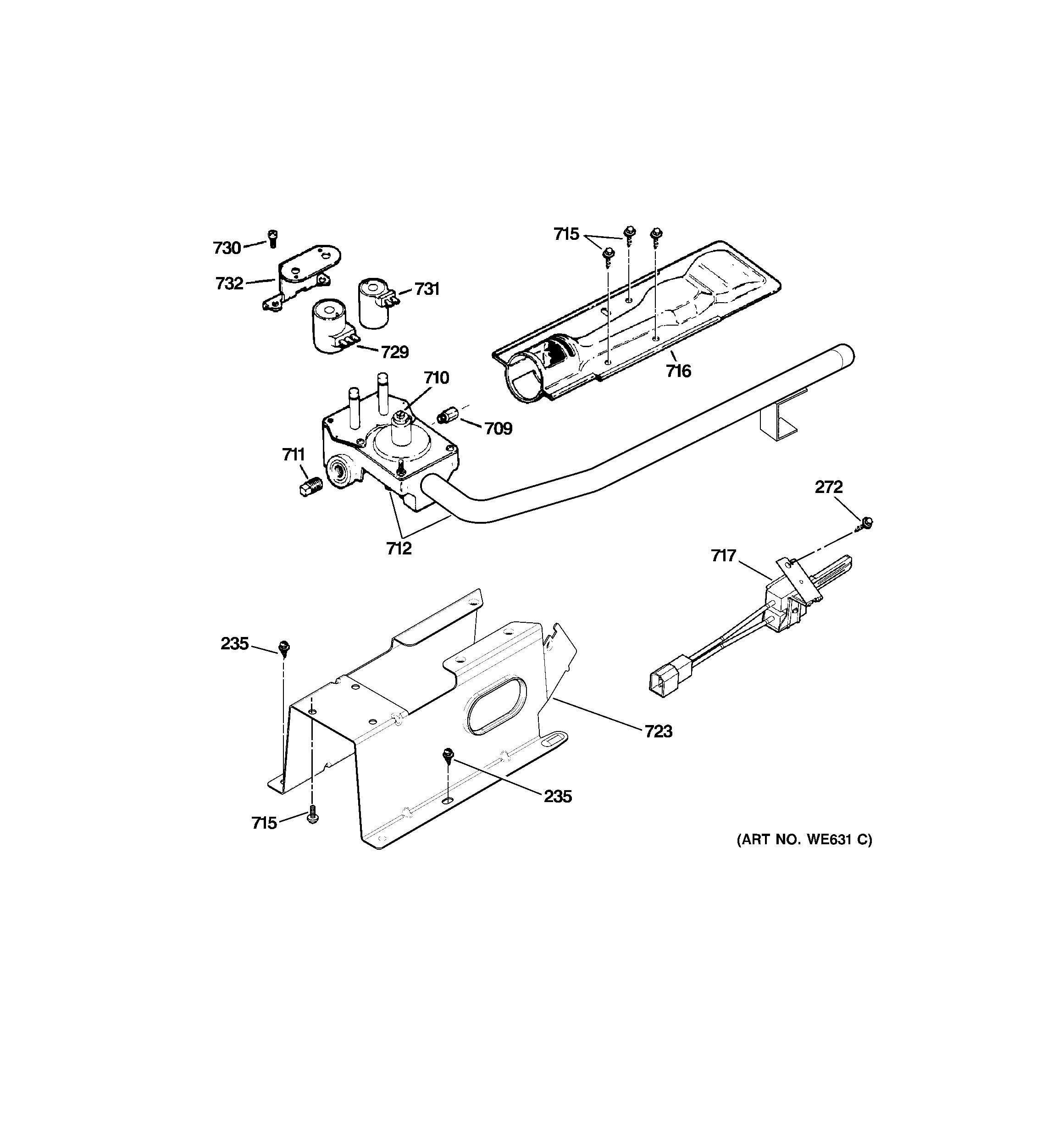 730
715
732
731
729
716
710
709
711
272
712
717
235
723
235
715
(ART NO. WE631 C)