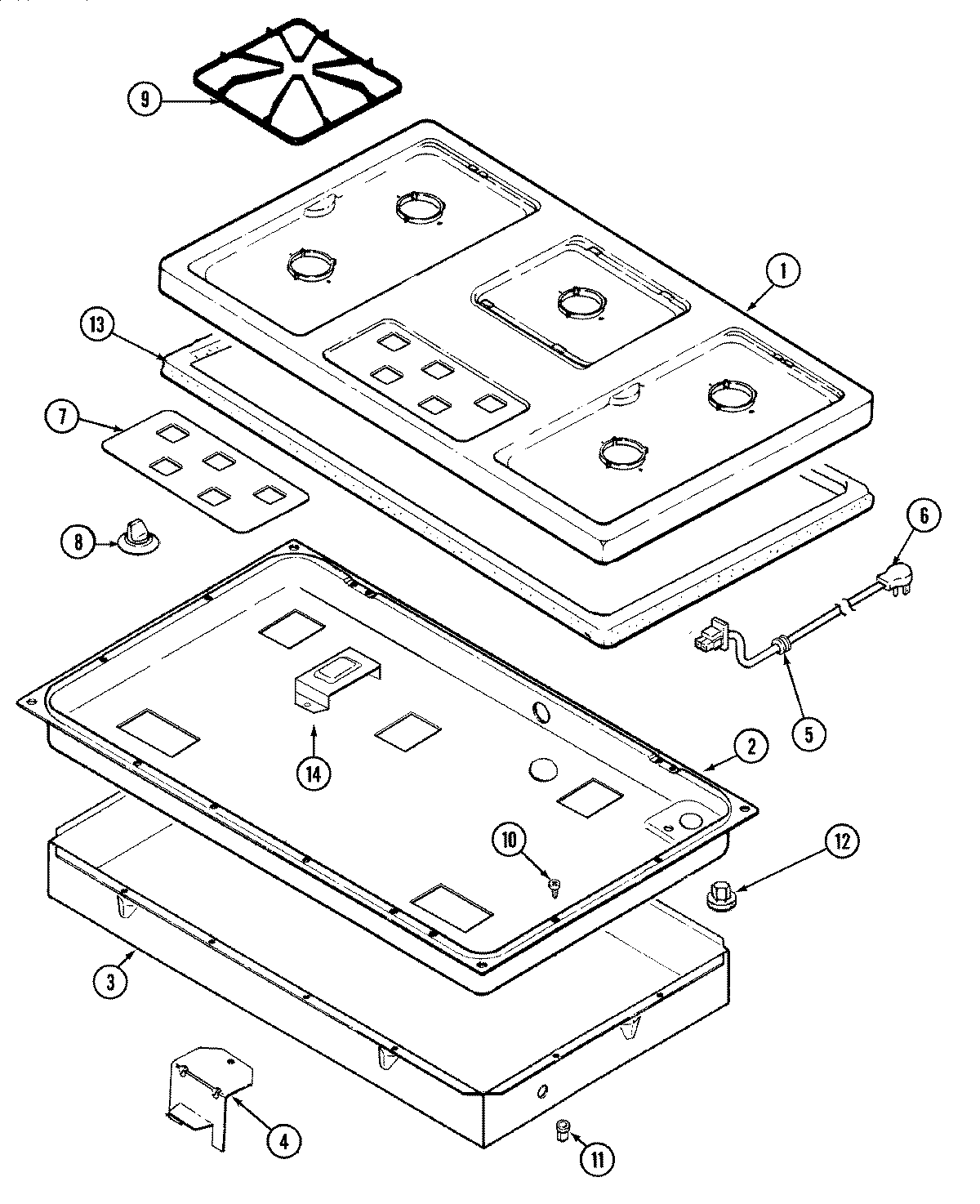 9
1
13
7
8
6
5
14
2
10
12
3
4
11