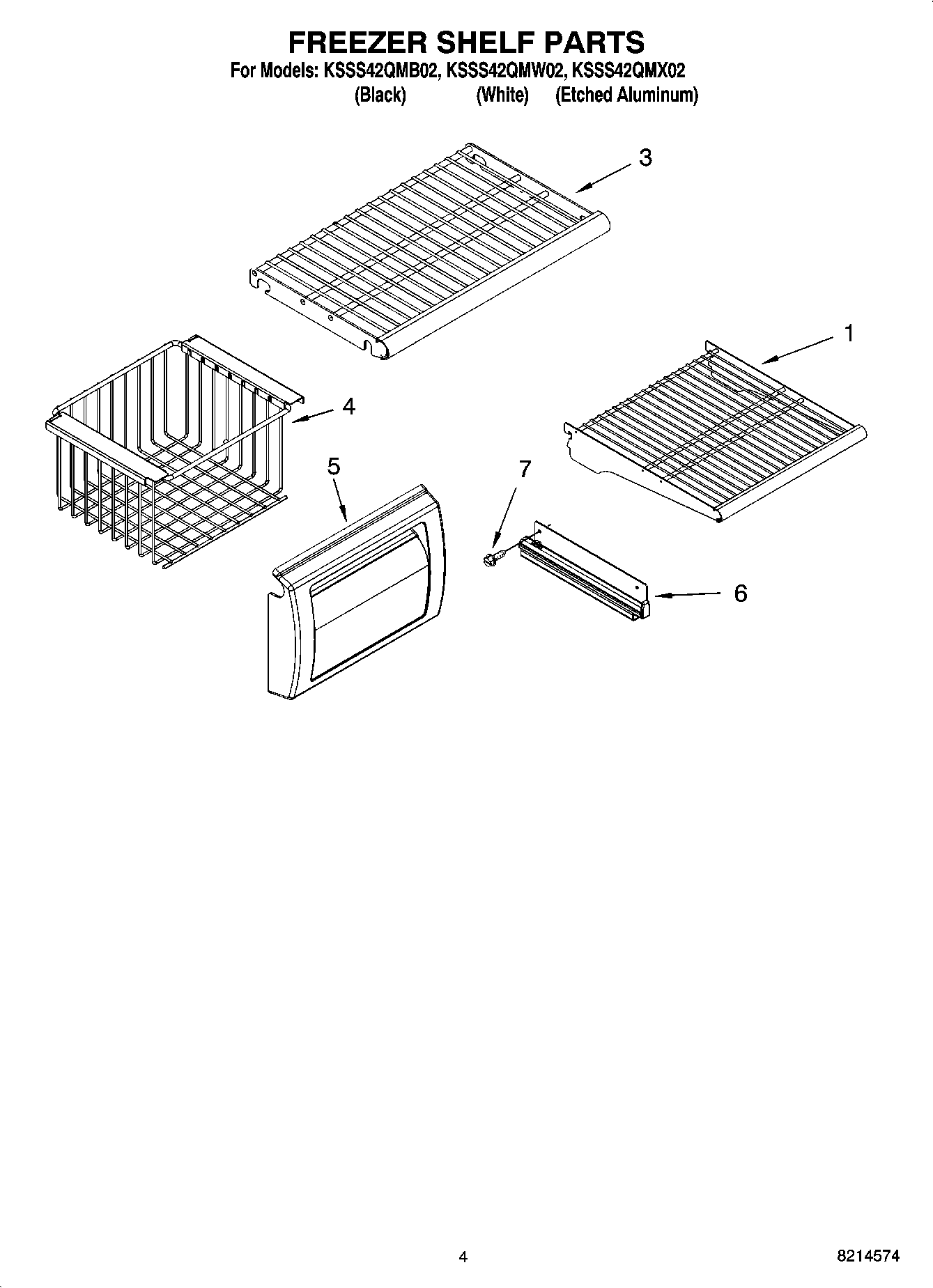 FREEZER SHELF PARTS
For Models: KSSS42QMB02, KSSS42QMW02, KSSS42QMX02
(Black) (White) (Etched Aluminum)

3

1

4

5

7

6

4

8214574