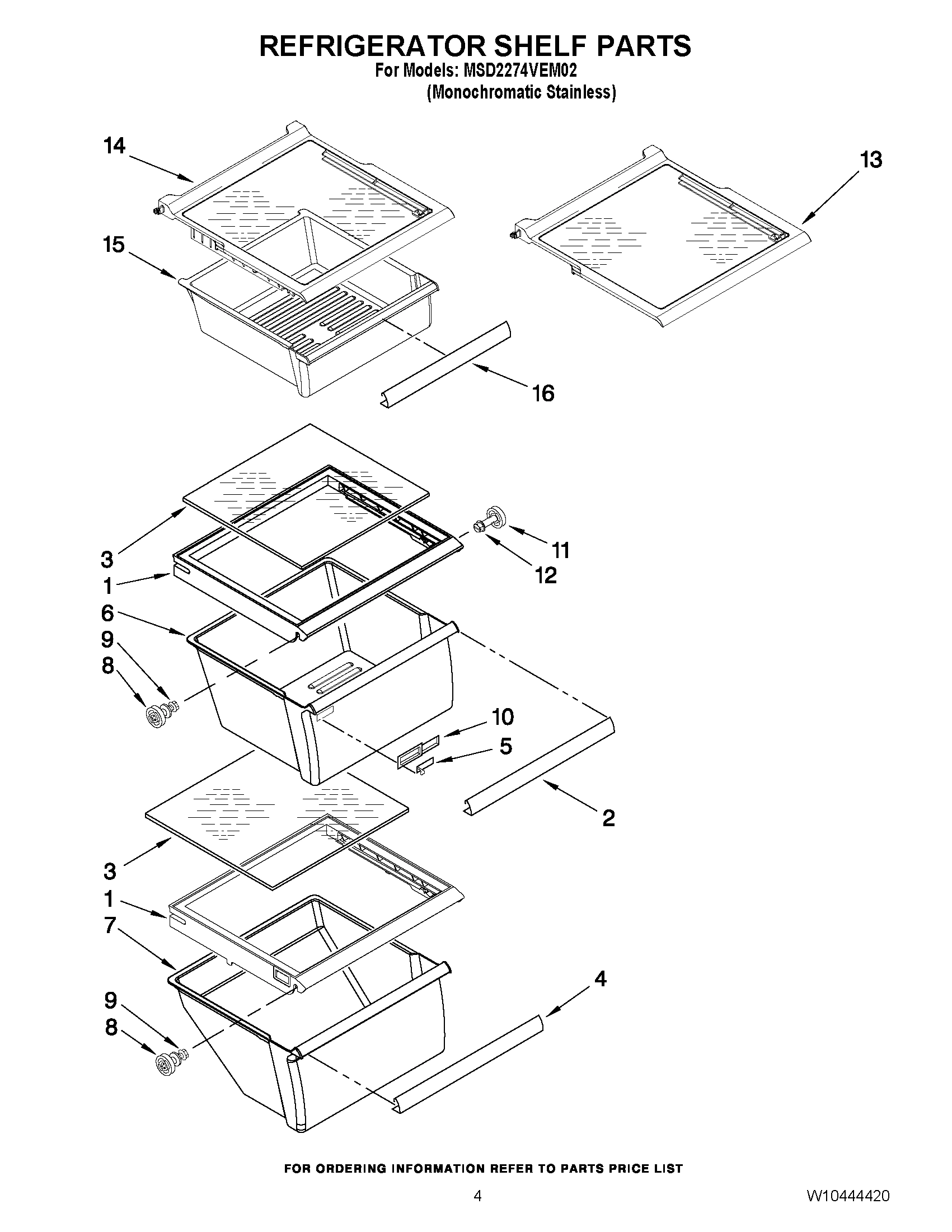 REFRIGERATOR SHELF PARTS
For Models: MSD2274VEM02
(Monochromatic Stainless)

14
13
15
16
3
11
12
1
6
9
8
10
5
2
3
1
7
4
9
8

FOR ORDERING INFORMATION REFER TO PARTS PRICE LIST

4

W10444420