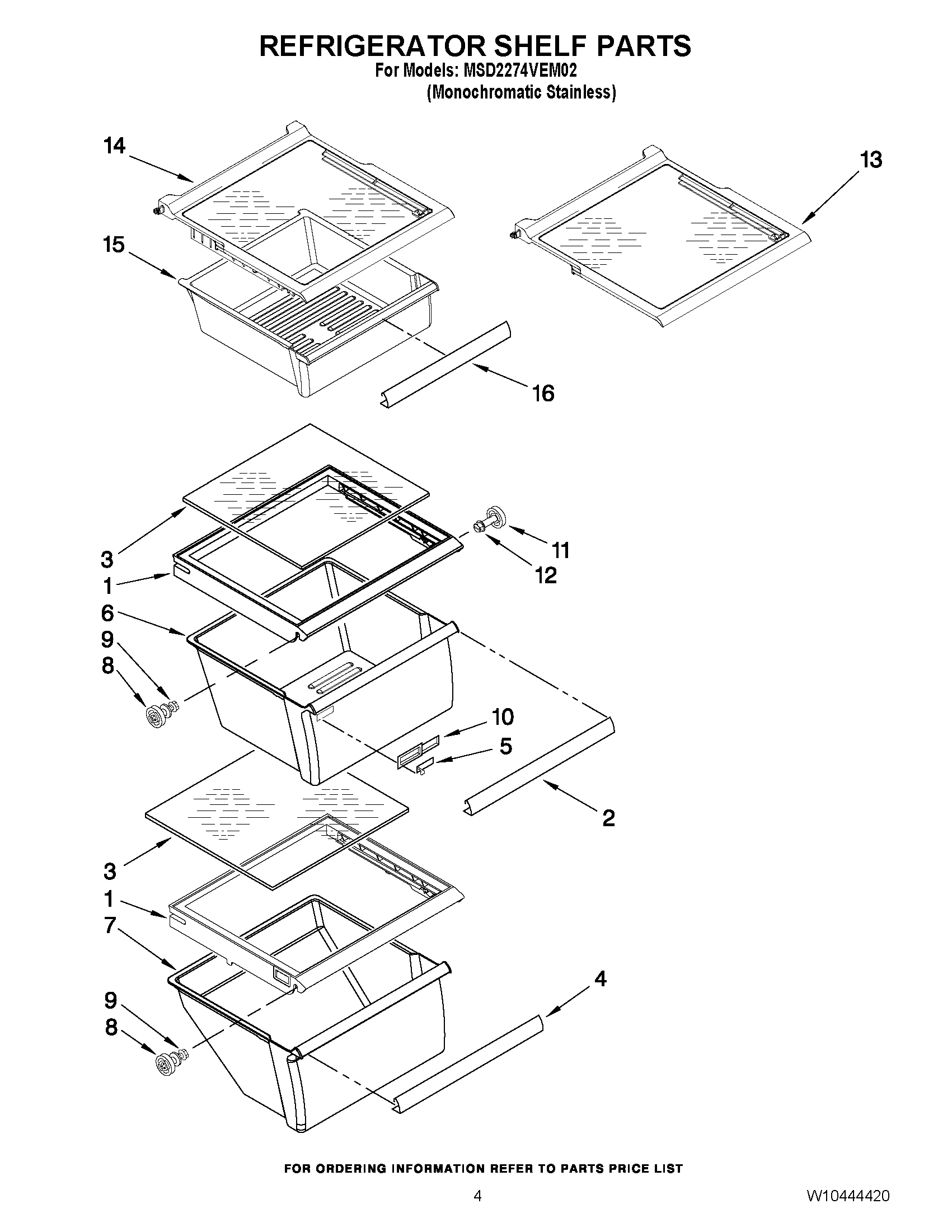 REFRIGERATOR SHELF PARTS
For Models: MSD2274VEM02
(Monochromatic Stainless)

14
13
15
16
3
11
12
1
6
9
8
10
5
2
3
1
7
4
9
8

FOR ORDERING INFORMATION REFER TO PARTS PRICE LIST

4

W10444420