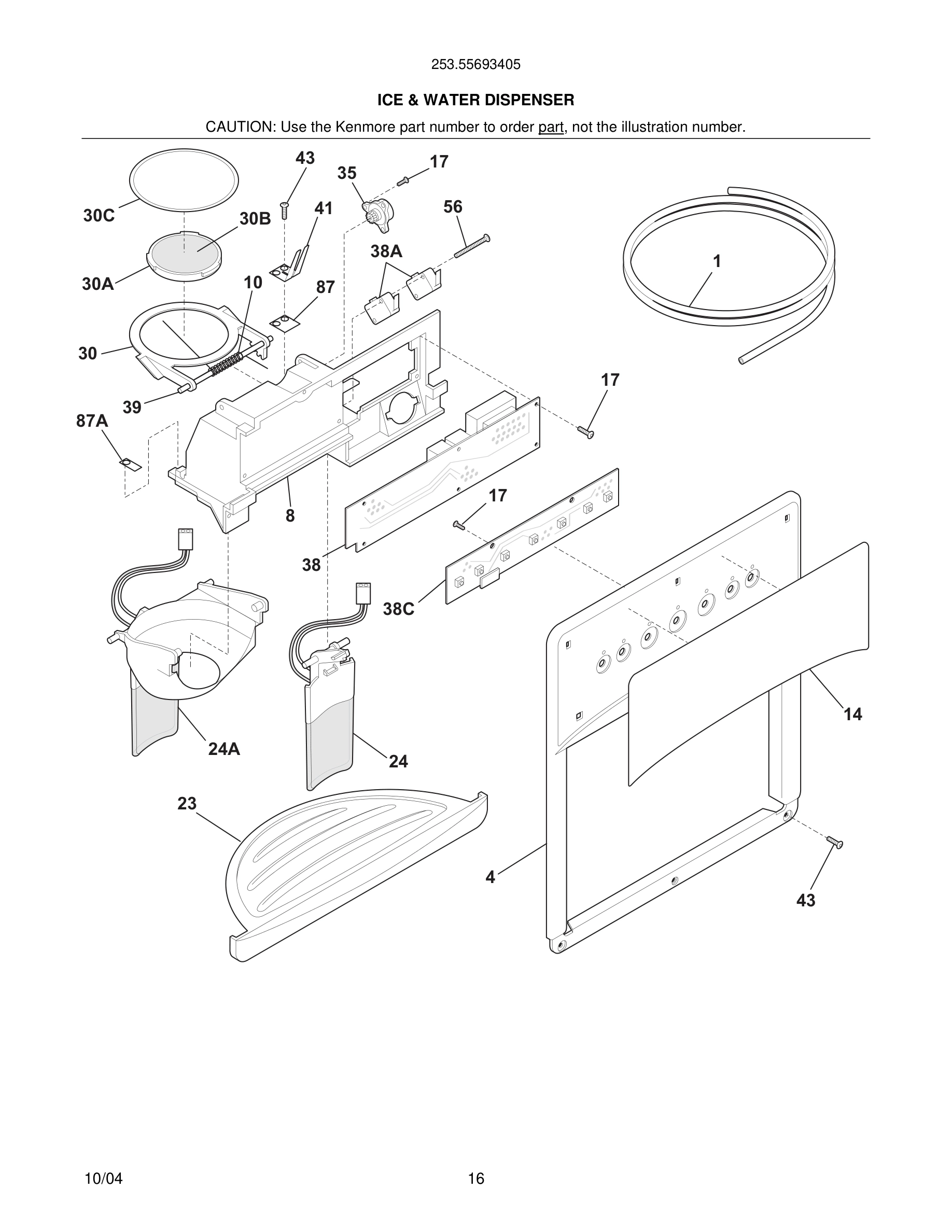 253.55693405

ICE & WATER DISPENSER

CAUTION: Use the Kenmore part number to order part, not the illustration number.

43
35
17
30C
30B
41
56
38A
1
30A
10
87
30
17
39
87A
8
17
38
38C
14
24A
24
23
4
43

10/04

16