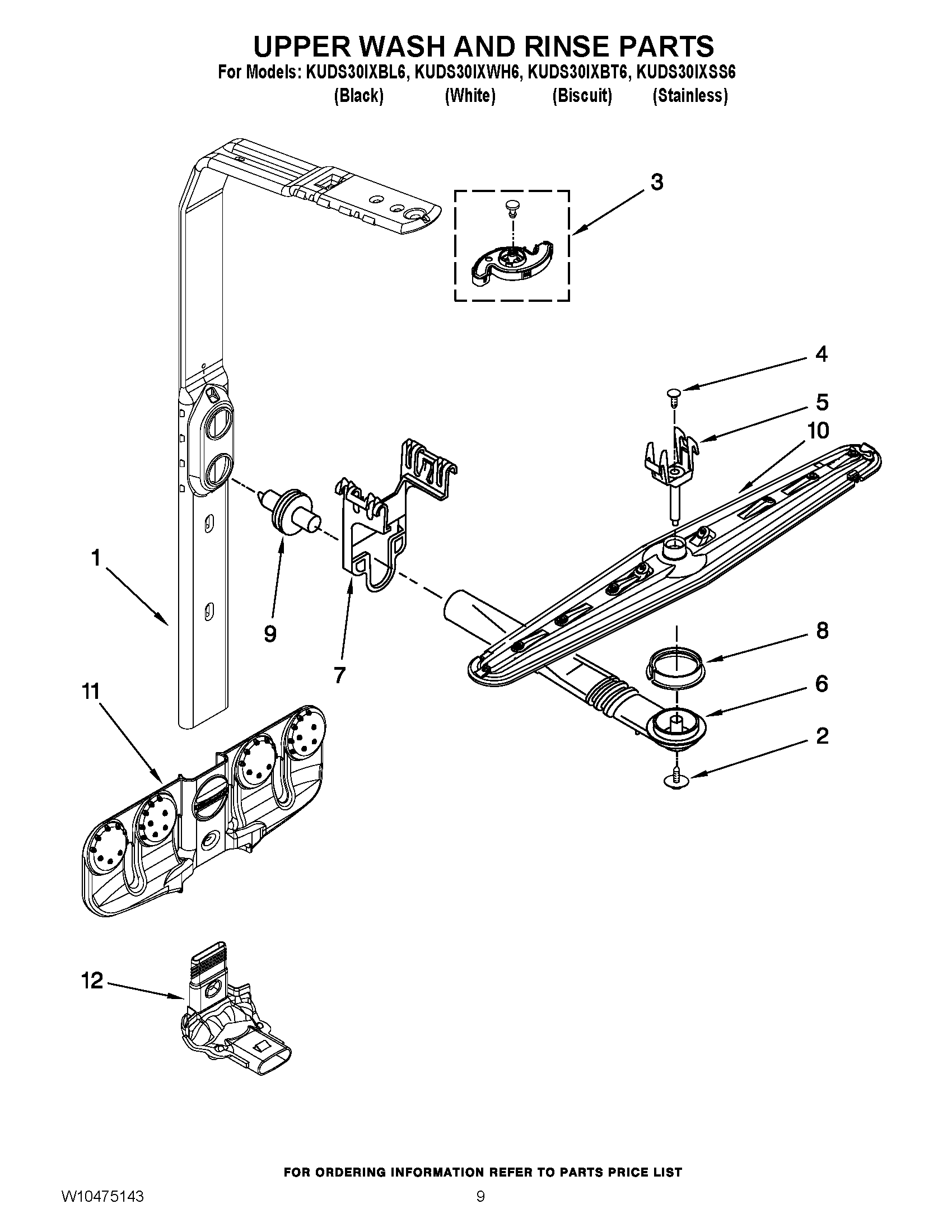 UPPER WASH AND RINSE PARTS
For Models: KUDS30IXBL6, KUDS30IXWH6, KUDS30IXBT6, KUDS30IXSS6
(Black) (White) (Biscuit) (Stainless)

3
4
5
10
1
9
7
8
6
2
11
12

FOR ORDERING INFORMATION REFER TO PARTS PRICE LIST
W10475143
9