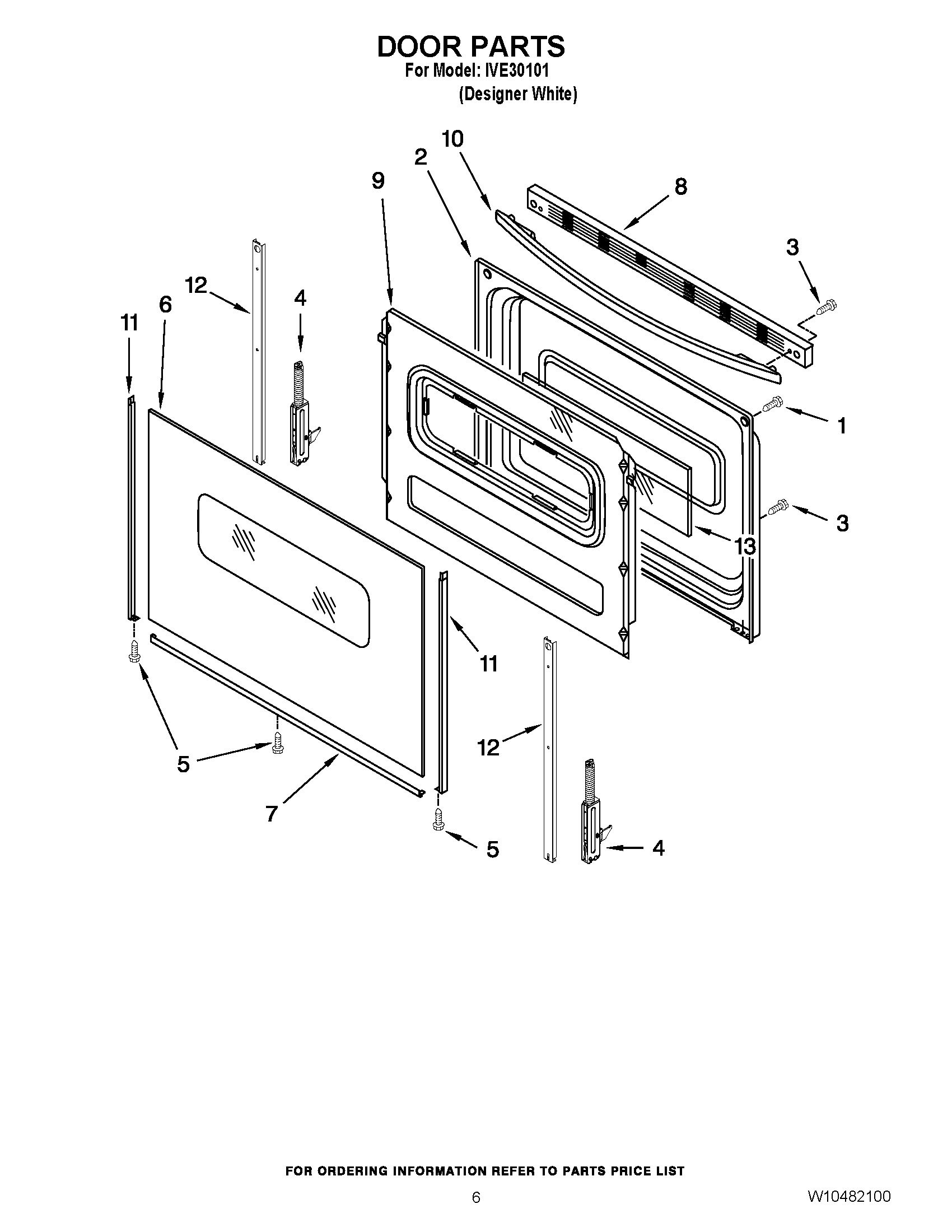 DOOR PARTS
For Model: IVE30101
(Designer White)

10
2
9
8
3
12
4
11
6
1
3
13
11
12
5
5
7
5
4

FOR ORDERING INFORMATION REFER TO PARTS PRICE LIST

6

W10482100