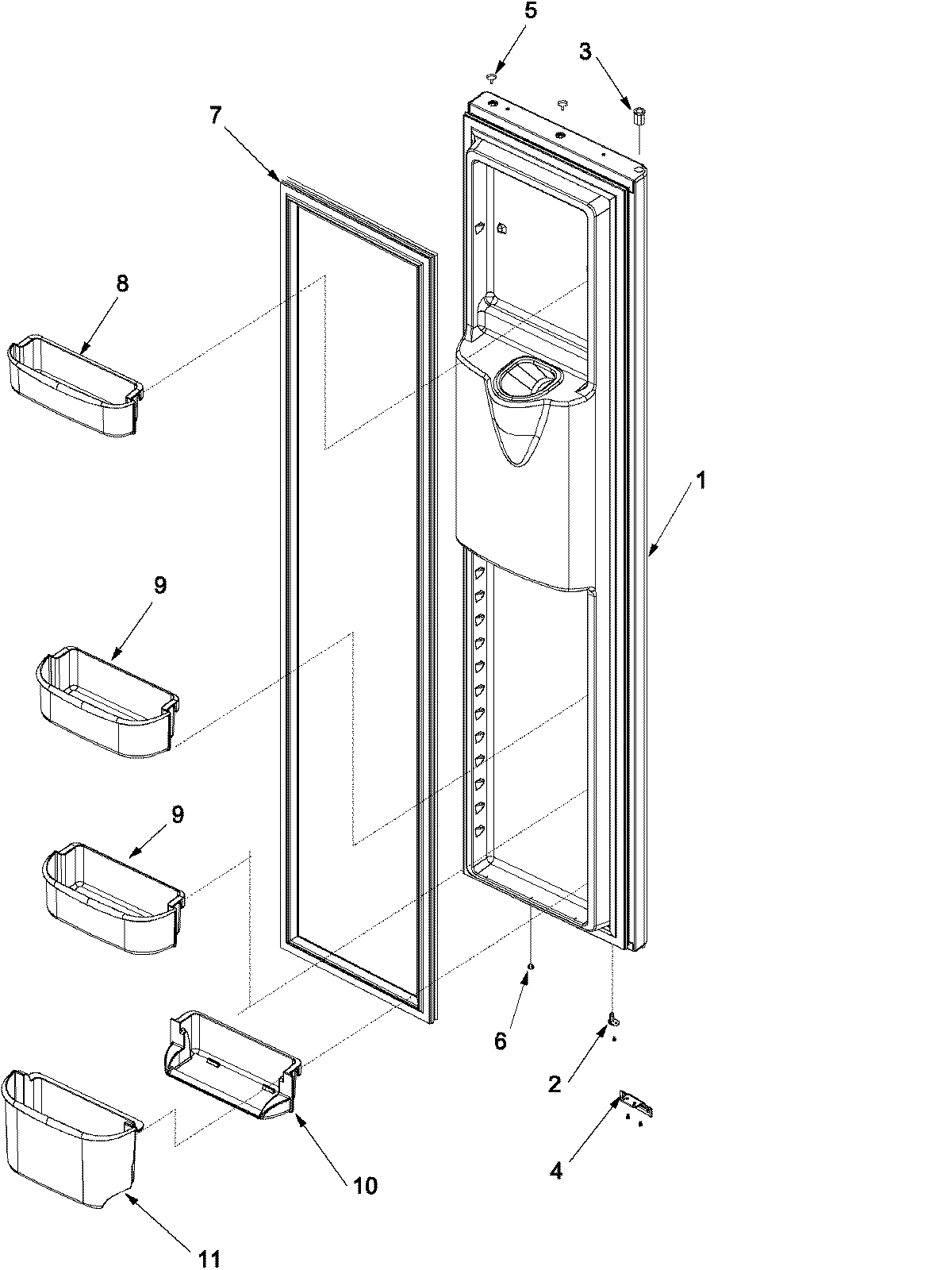 5
3
7
8
1
9
9
6
2
10
4
11