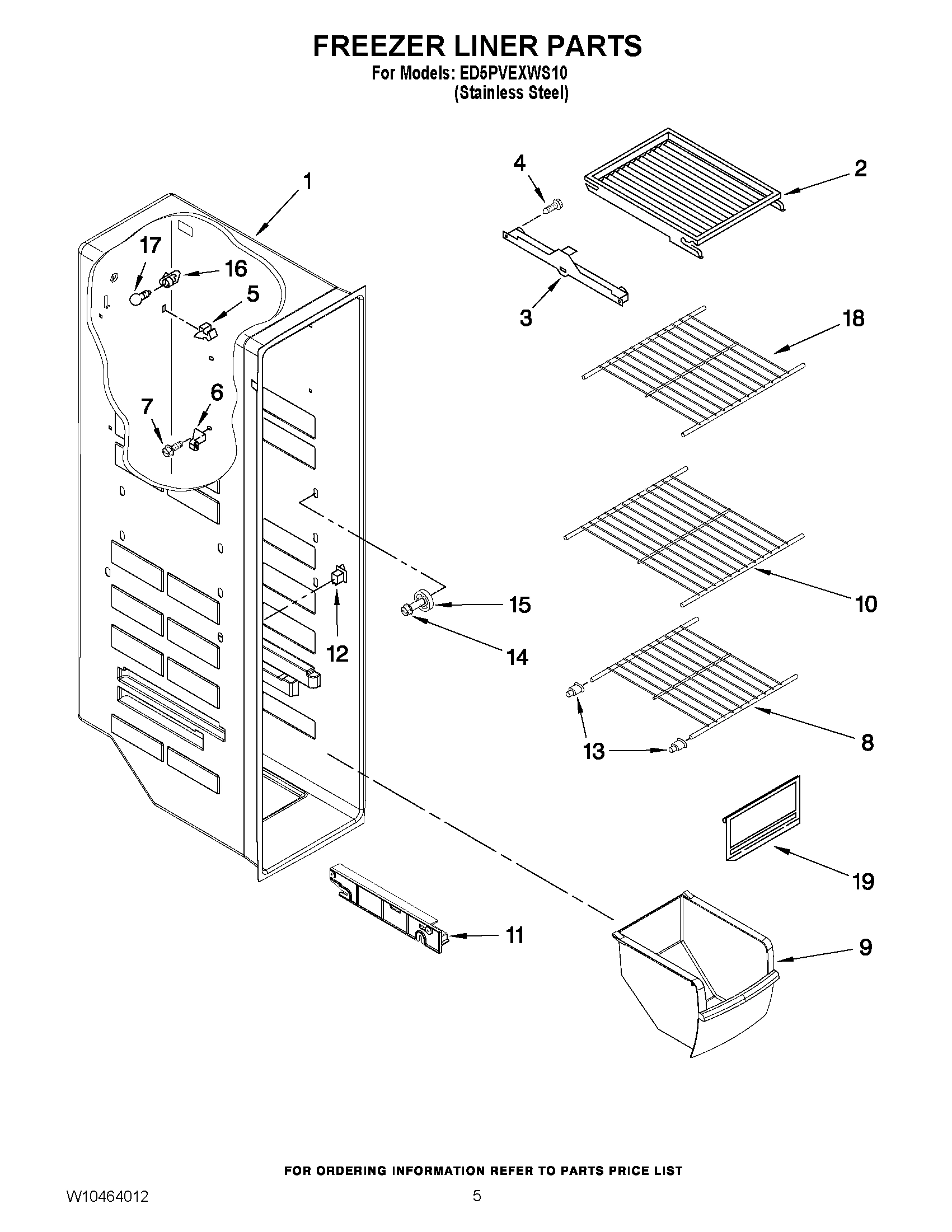 FREEZER LINER PARTS
For Models: ED5PVEXWS10
(Stainless Steel)

4
2
1
17
16
5
3
18
7
6
15
10
12
14
13
8
19
11
9

FOR ORDERING INFORMATION REFER TO PARTS PRICE LIST

W10464012
5